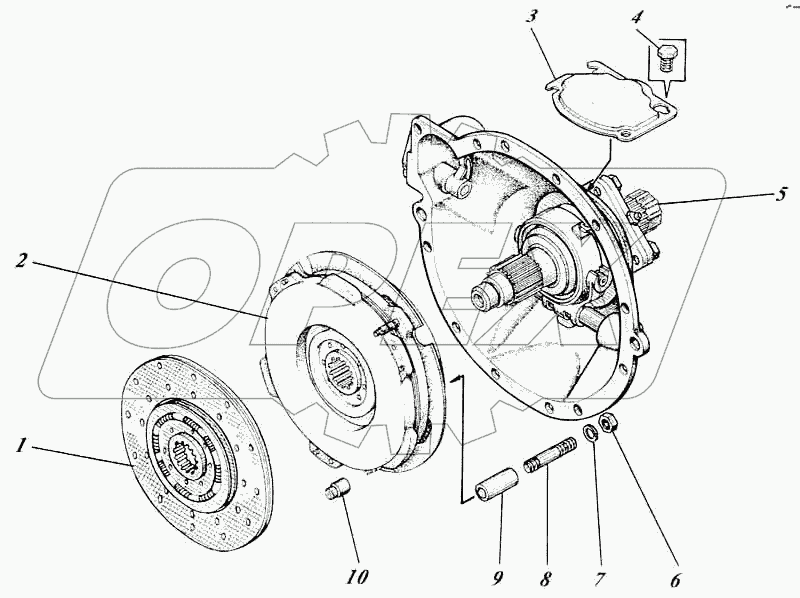 3
4
5
2
1
10
9
8
7
6
OPEX