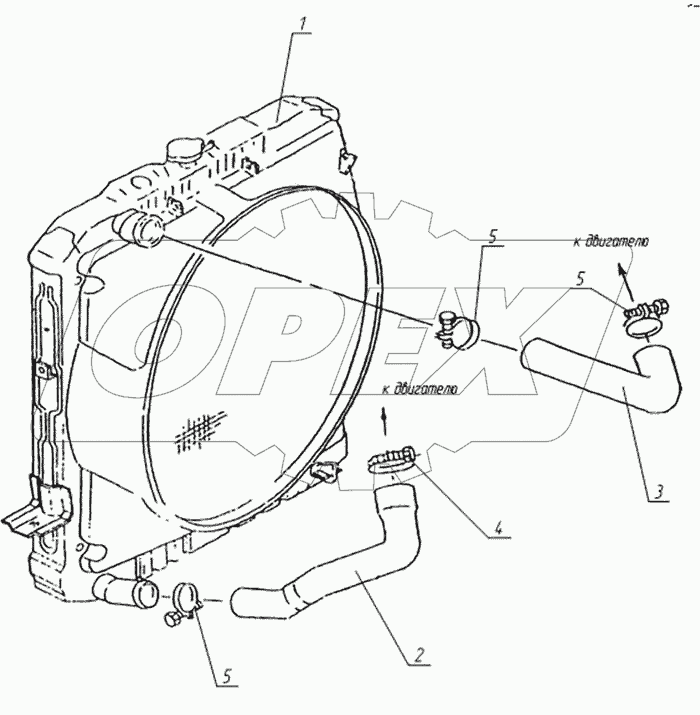 1
5
к двигателю
5
OPEX
к двигателю
3
4
2
5