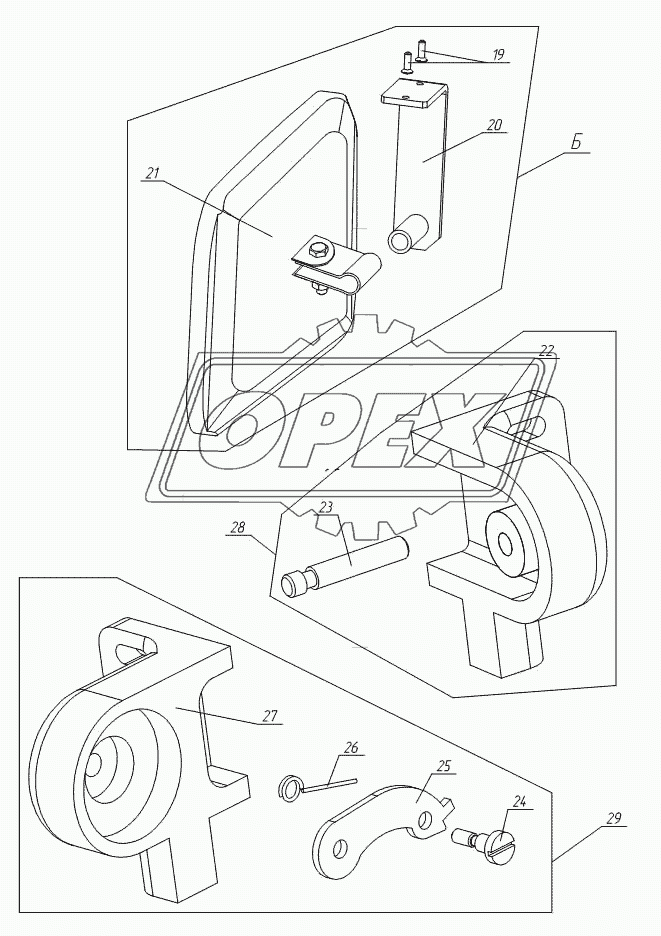 19
20
Б
21
22
OPEX
23
28
27
26
25
24
29