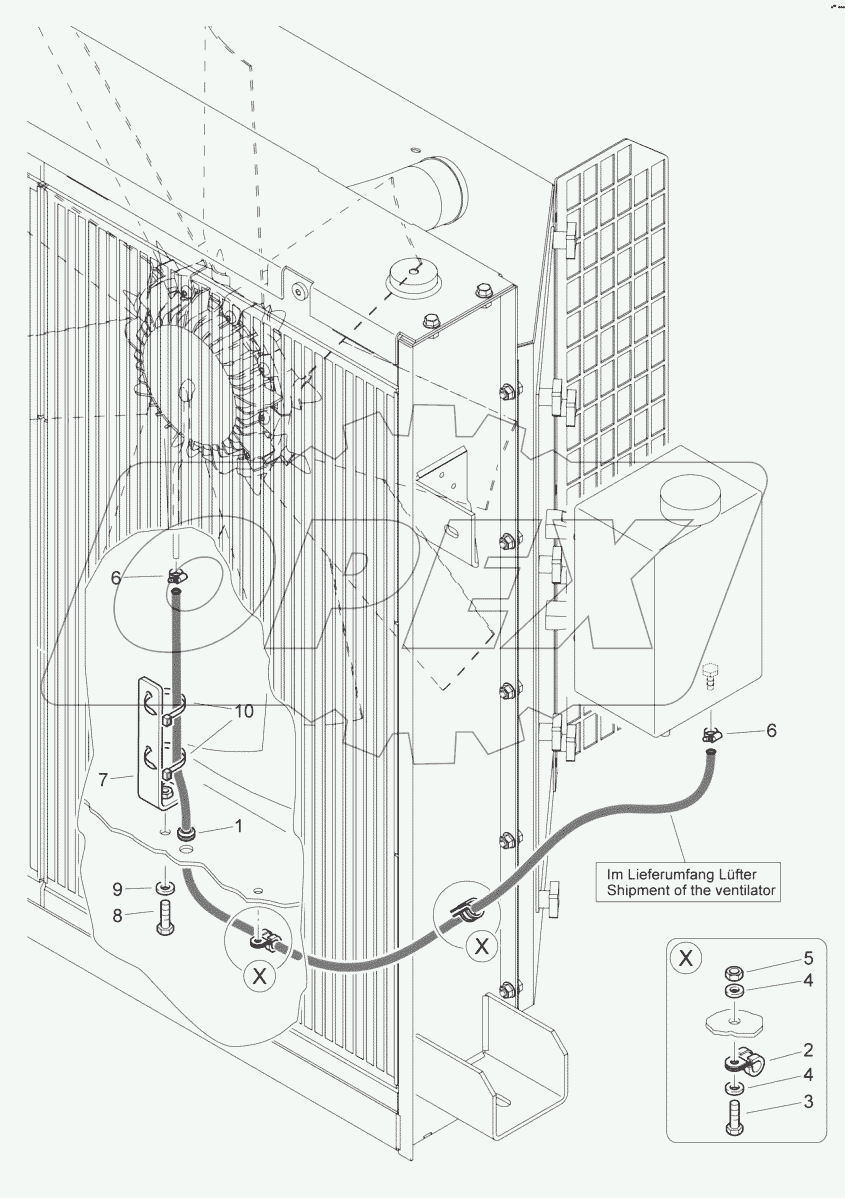 OPEX

6

10

7

1

9

8

X

X

6

Im Lieferumfang Lüfter
Shipment of the ventilator

X

5

4

2

4

3