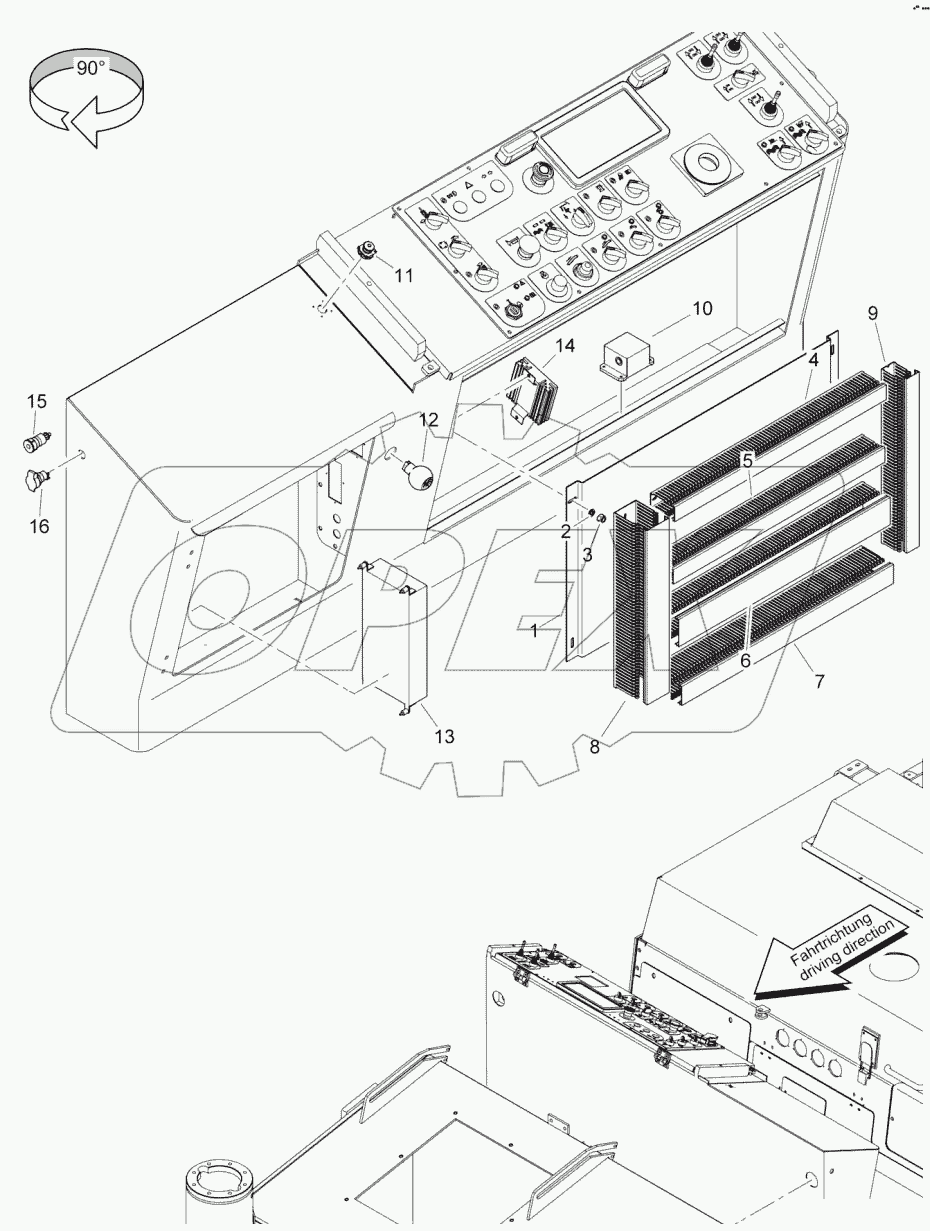 90°
11
10
9
14
4
15
12
5
16
2
3
1
6
7
13
8
Fahrtrichtung
driving direction