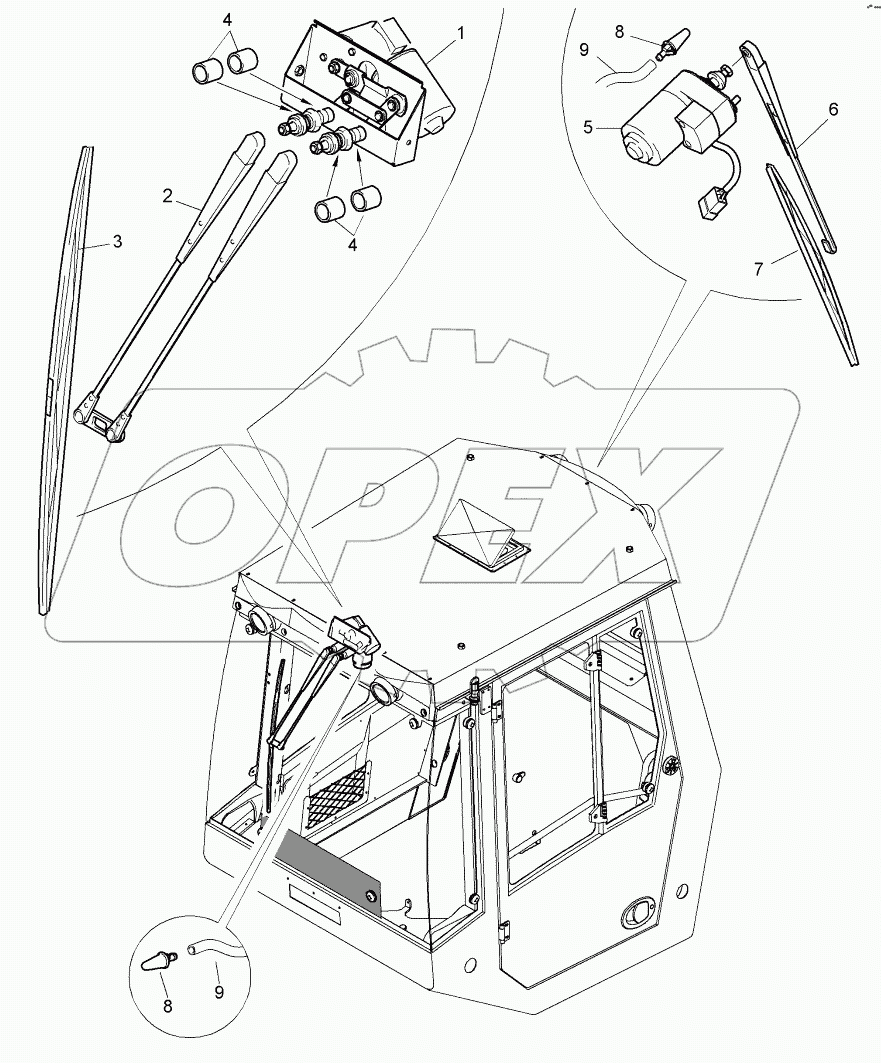 4
1
8
9
5
6
2
3
4
7
OPEX
8
9