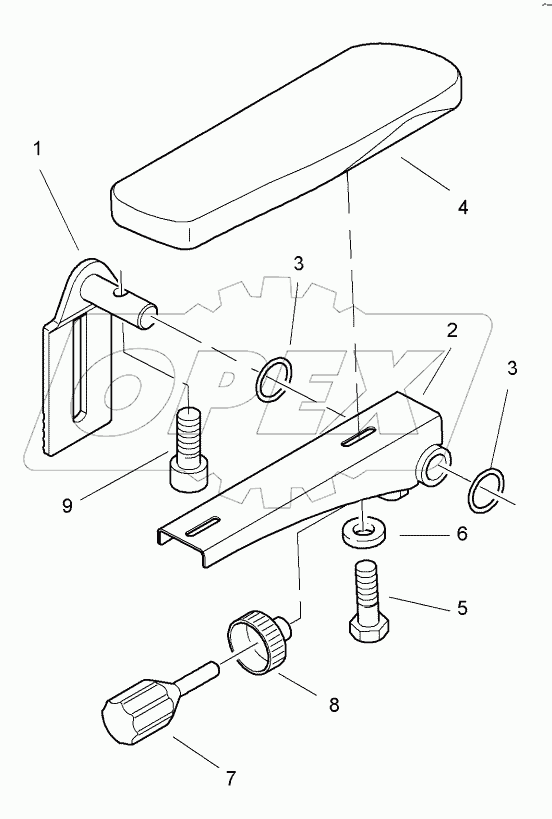 1
4
3
2
3
OPEX
9
6
5
8
7