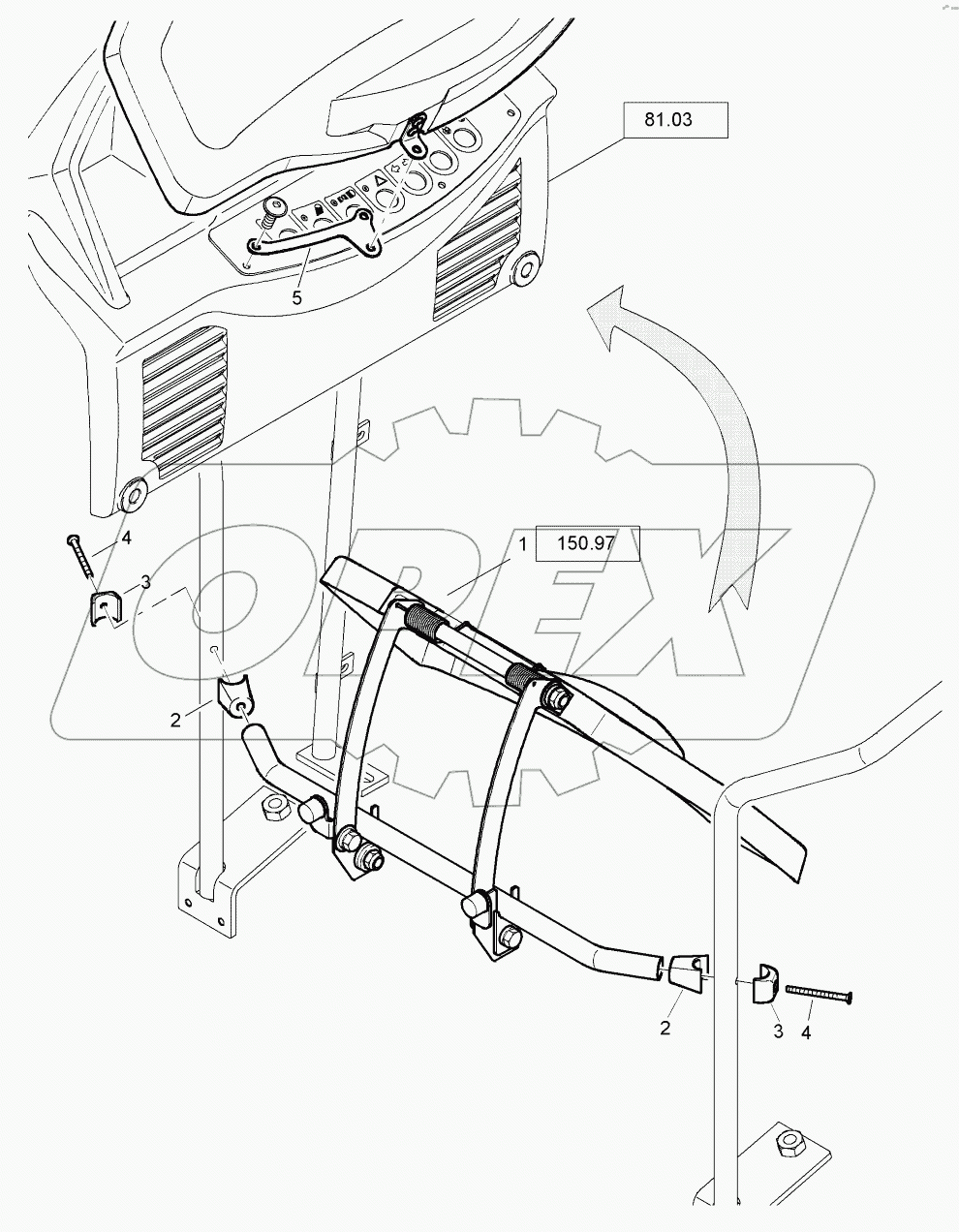 81.03

5

OREX

4

3

1

150.97

2

2

3

4