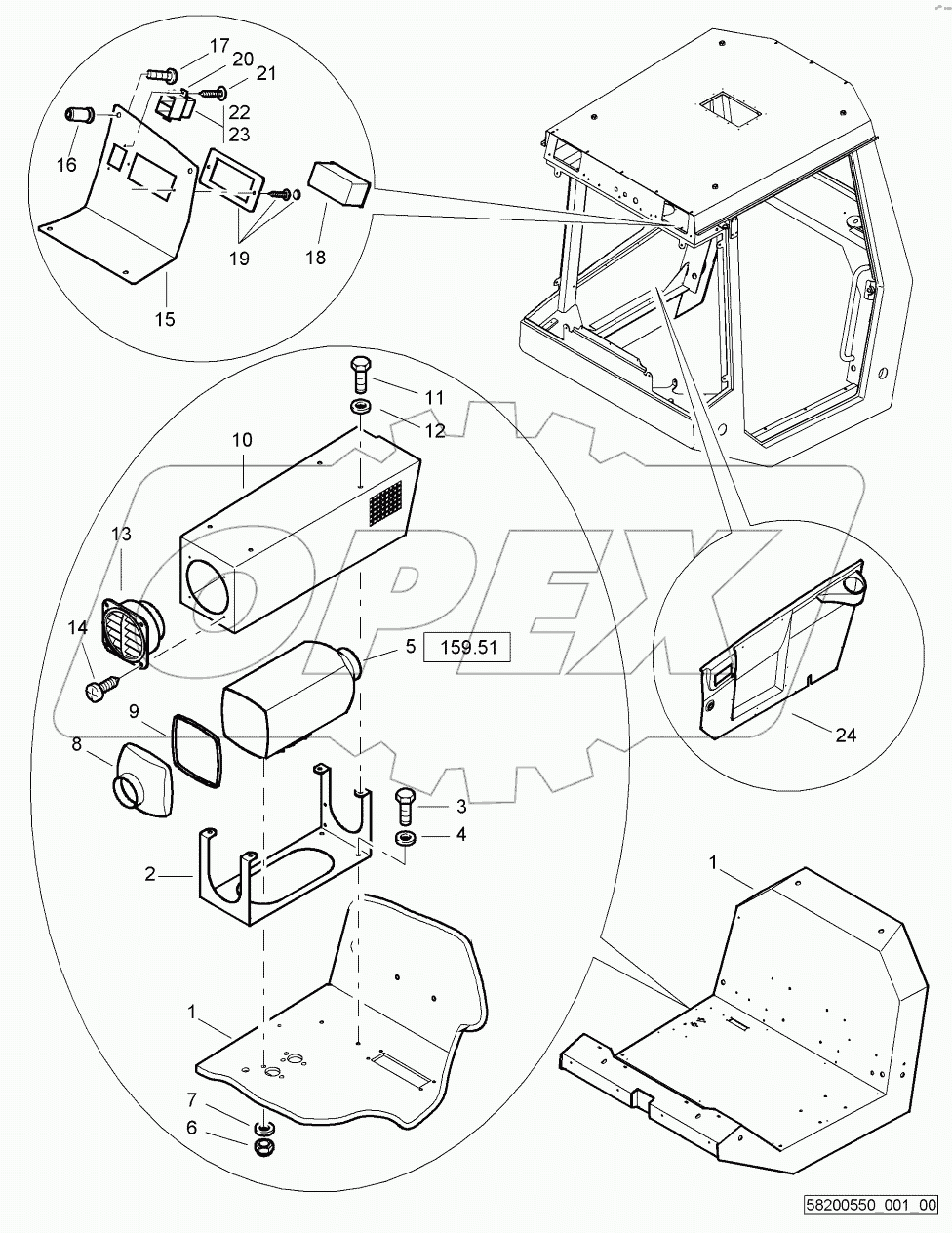 17
20
21
22
23
16
19
18
15
11
12
10
13
14
5
159.51
9
8
3
4
2
24
1
1
7
6
OPEX
58200550_001_00