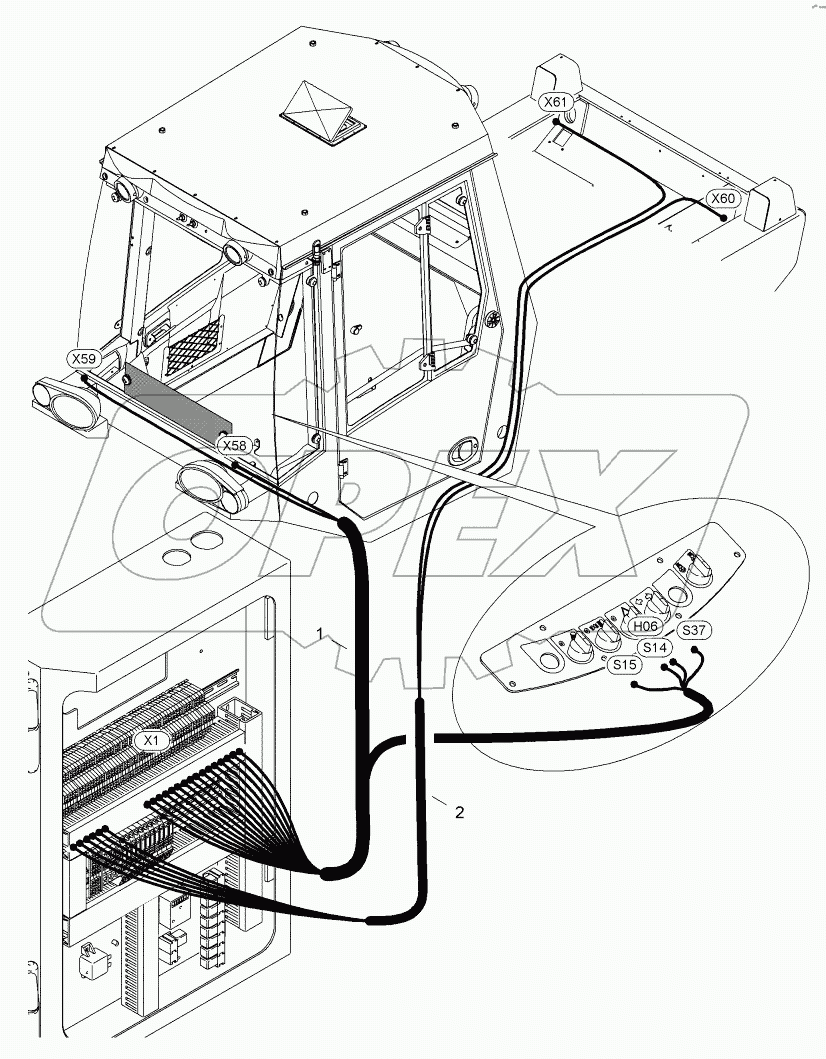 X61
X60
X59
X58
OPEX
H06
S37
S14
S15
1
X1
2