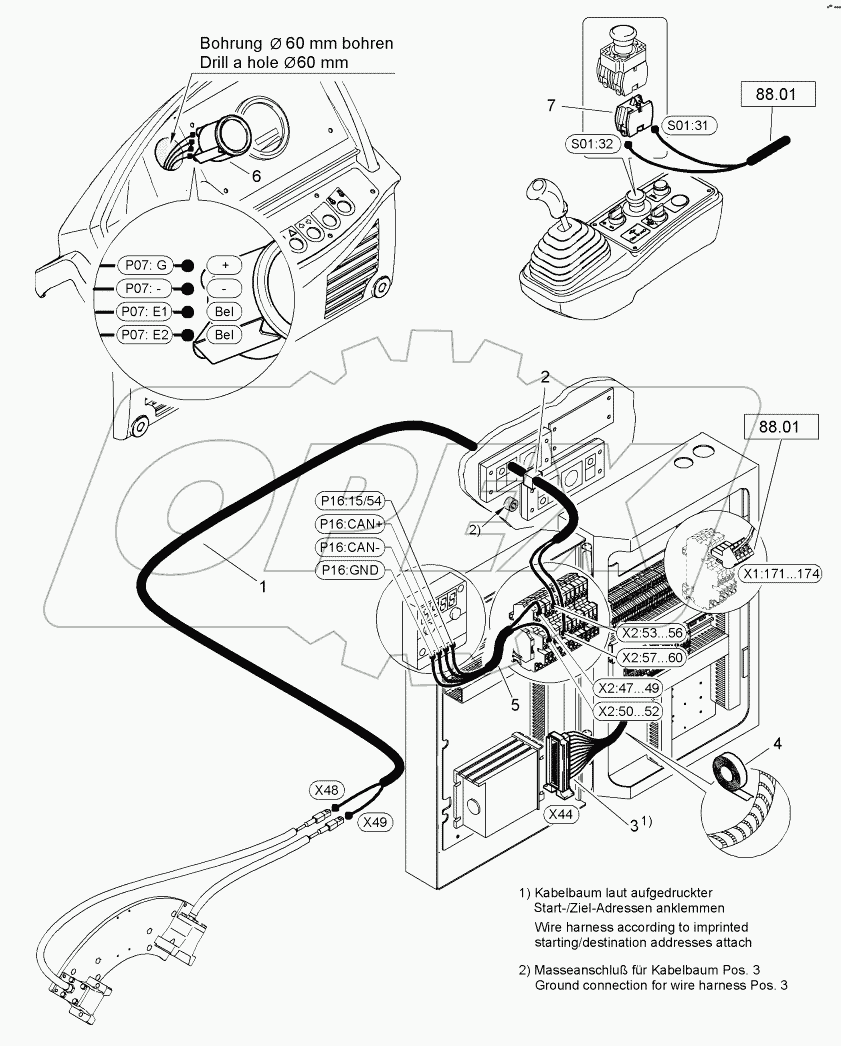 Bohrung Ø 60 mm bohren
Drill a hole Ø60 mm

6

P07: G
P07: -
P07: E1
P07: E2

+
-
Bel
Bel

7
S01:31
S01:32
88.01

2
88.01

P16:15/54
P16:CAN+
P16:CAN-
P16:GND

2)

1

X1:171...174

X2:53...56
X2:57...60
X2:47...49
X2:50...52

5

4

X48
X49

X44
3 1)

1) Kabelbaum laut aufgedruckter Start-/Ziel-Adressen anklemmen
Wire harness according to imprinted starting/destination addresses attach

2) Masseanschluß für Kabelbaum Pos. 3
Ground connection for wire harness Pos. 3