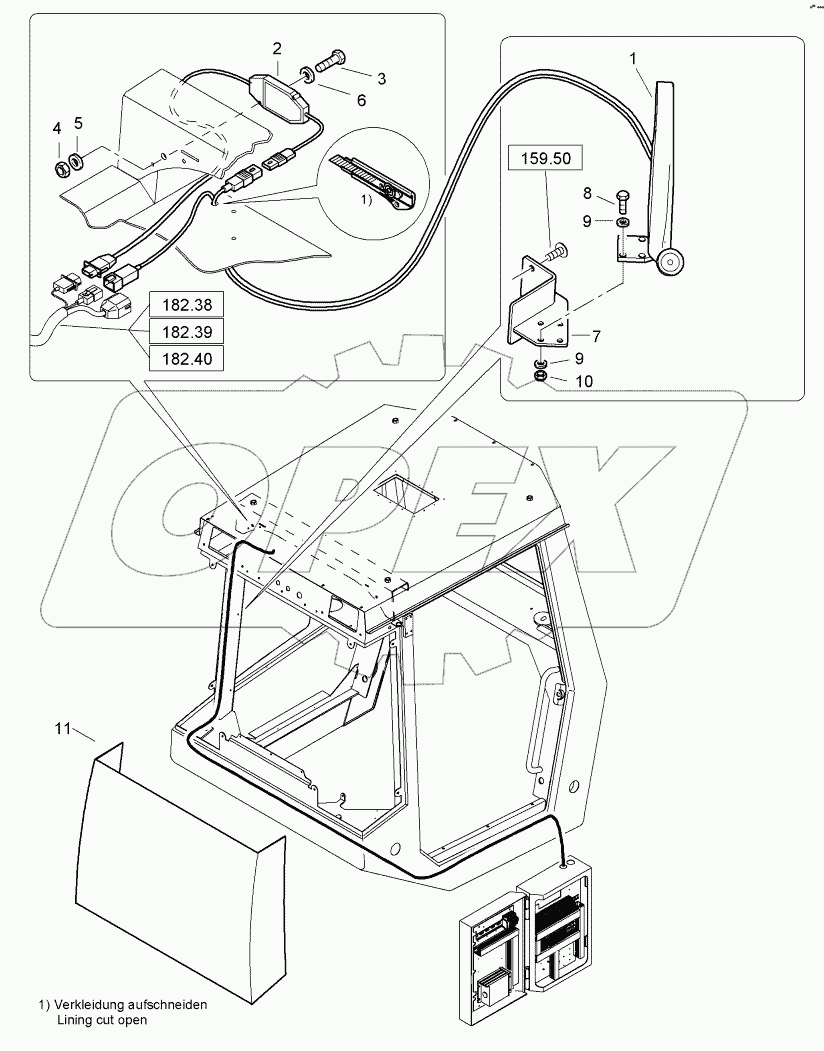 2
3
6
4
5
1)
182.38
182.39
182.40
1
159.50
8
9
7
9
10
OPEX
11

1) Verkleidung aufschneiden
Lining cut open