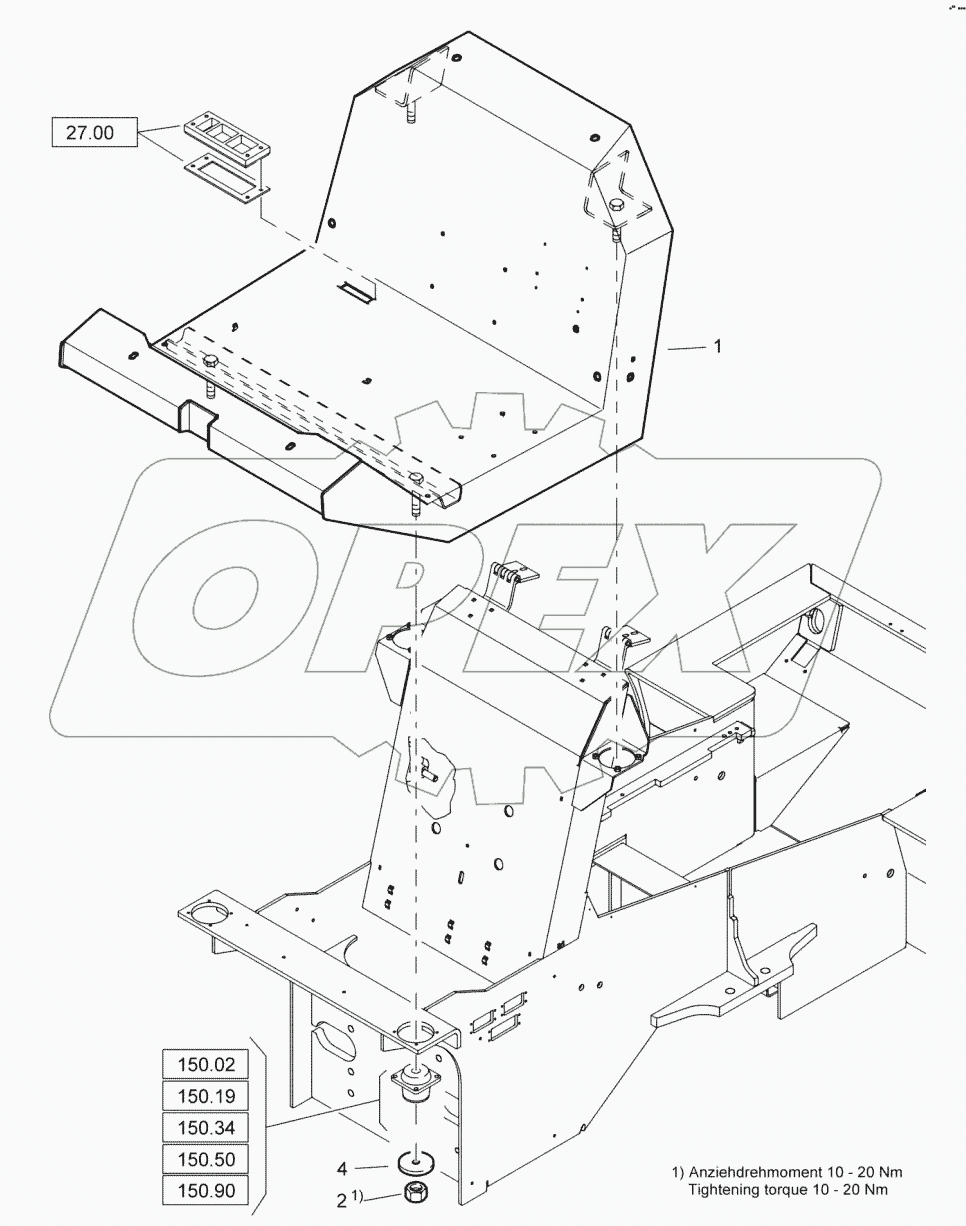 27.00

1

OPEX

150.02
150.19
150.34
150.50
150.90

4

2 1)

1) Anziehdrehmoment 10 - 20 Nm
Tightening torque 10 - 20 Nm