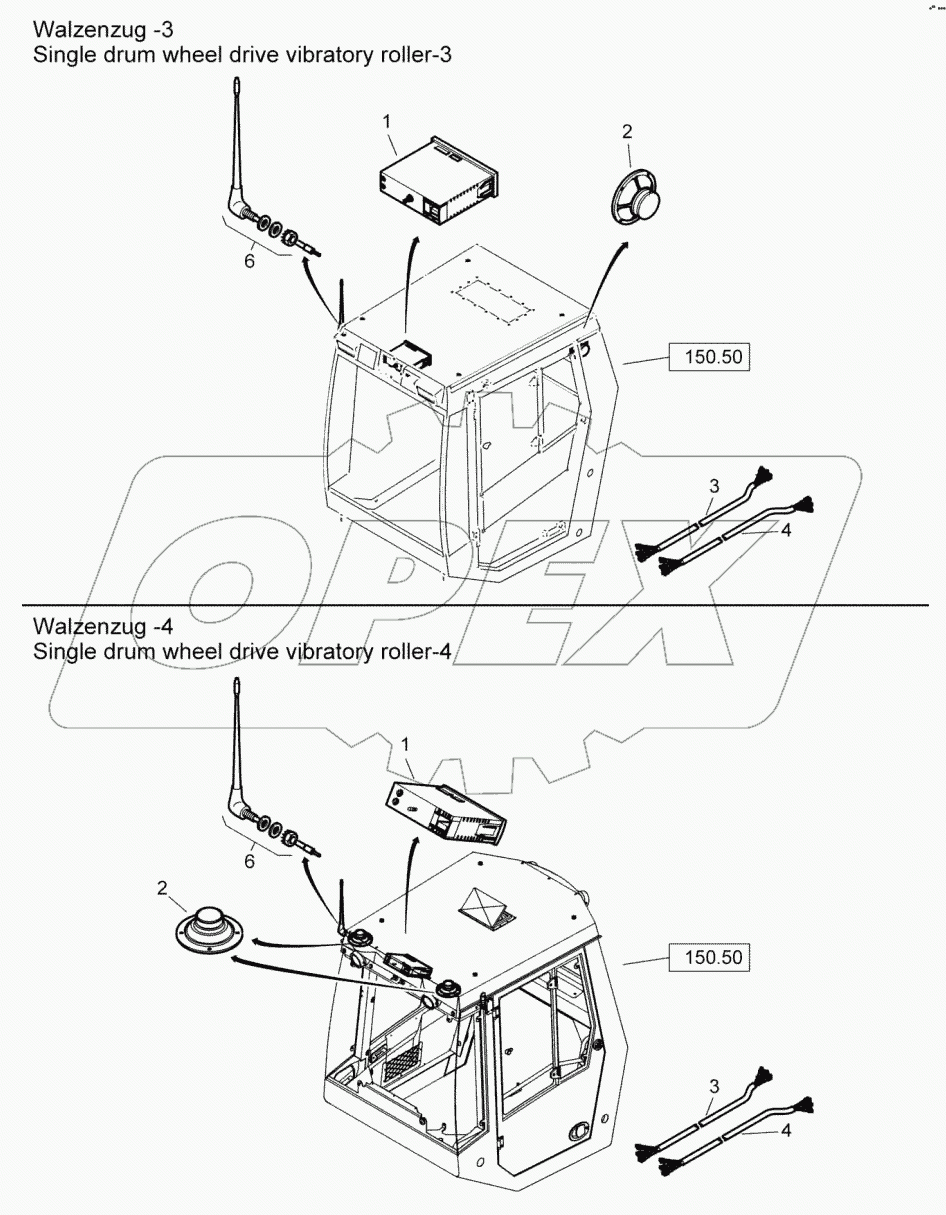 Walzenzug -3
Single drum wheel drive vibratory roller-3

1
2
6
150.50
3
4

OPEX

Walzenzug -4
Single drum wheel drive vibratory roller-4

1
6
2
150.50
3
4