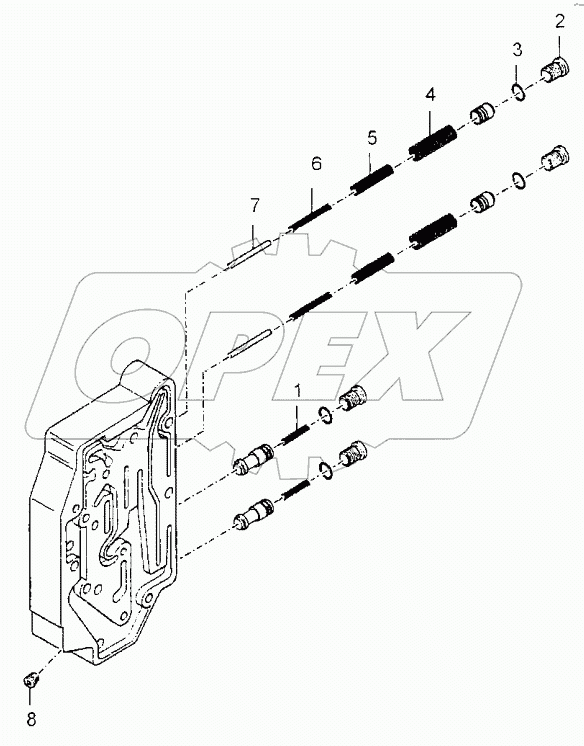 2
3
4
5
6
7
OPEX
1
8