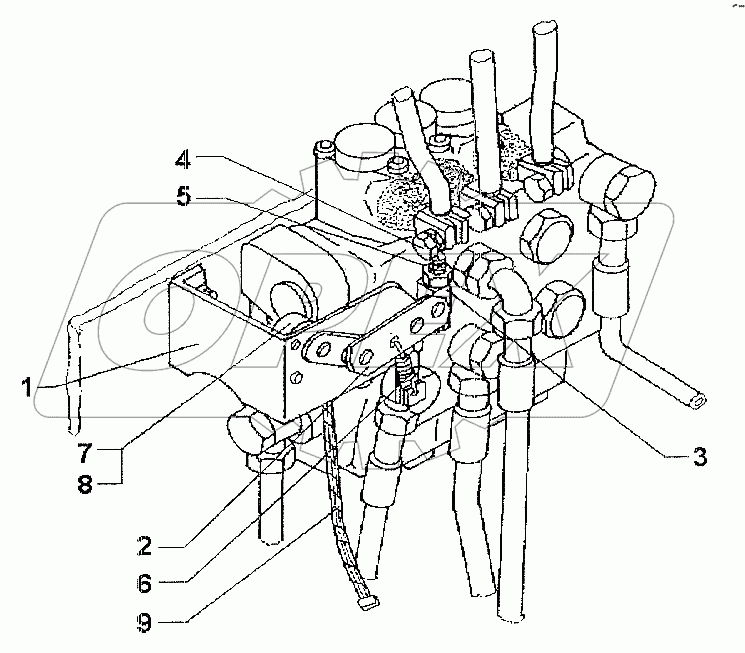 4
5
1
7
8
2
6
9
3