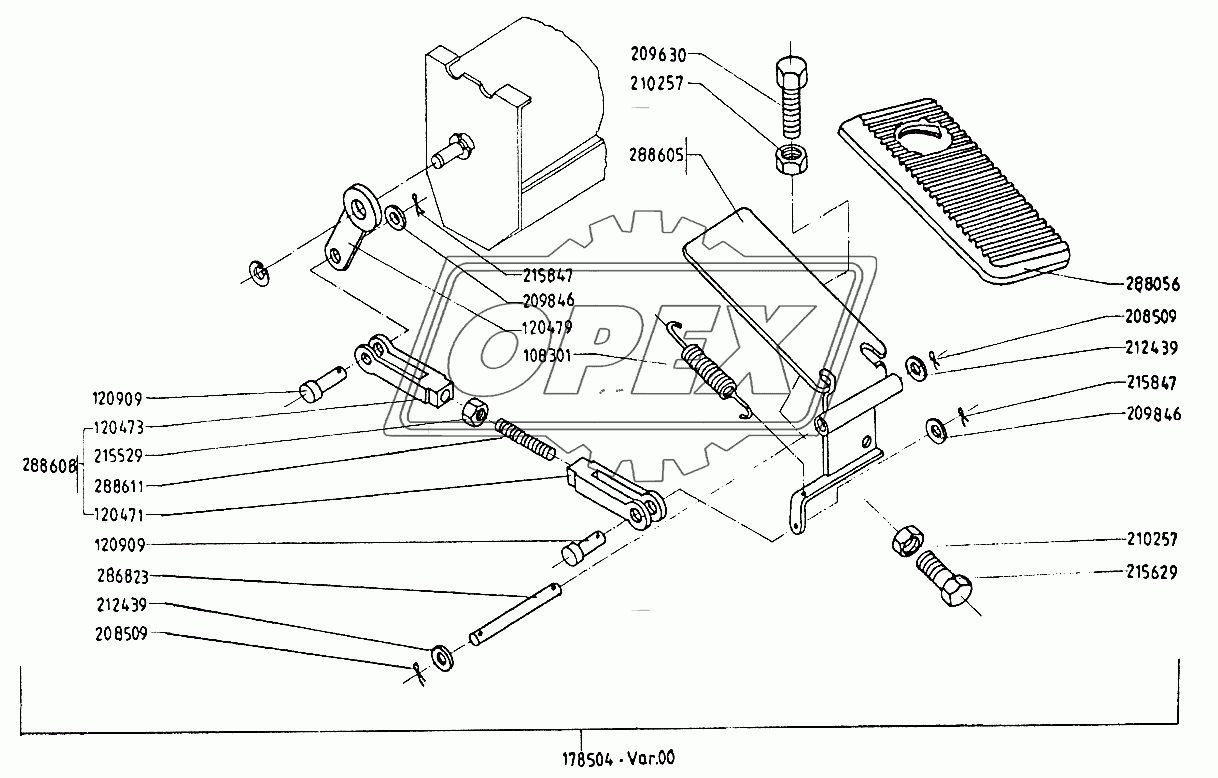 209630
210257
288605
288056
215847
209846
120479
108301
208509
212439
215847
209846
120909
120473
288608
215529
288611
120471
120909
286823
212439
208509
210257
215629
OPEX
178504 - Var.00