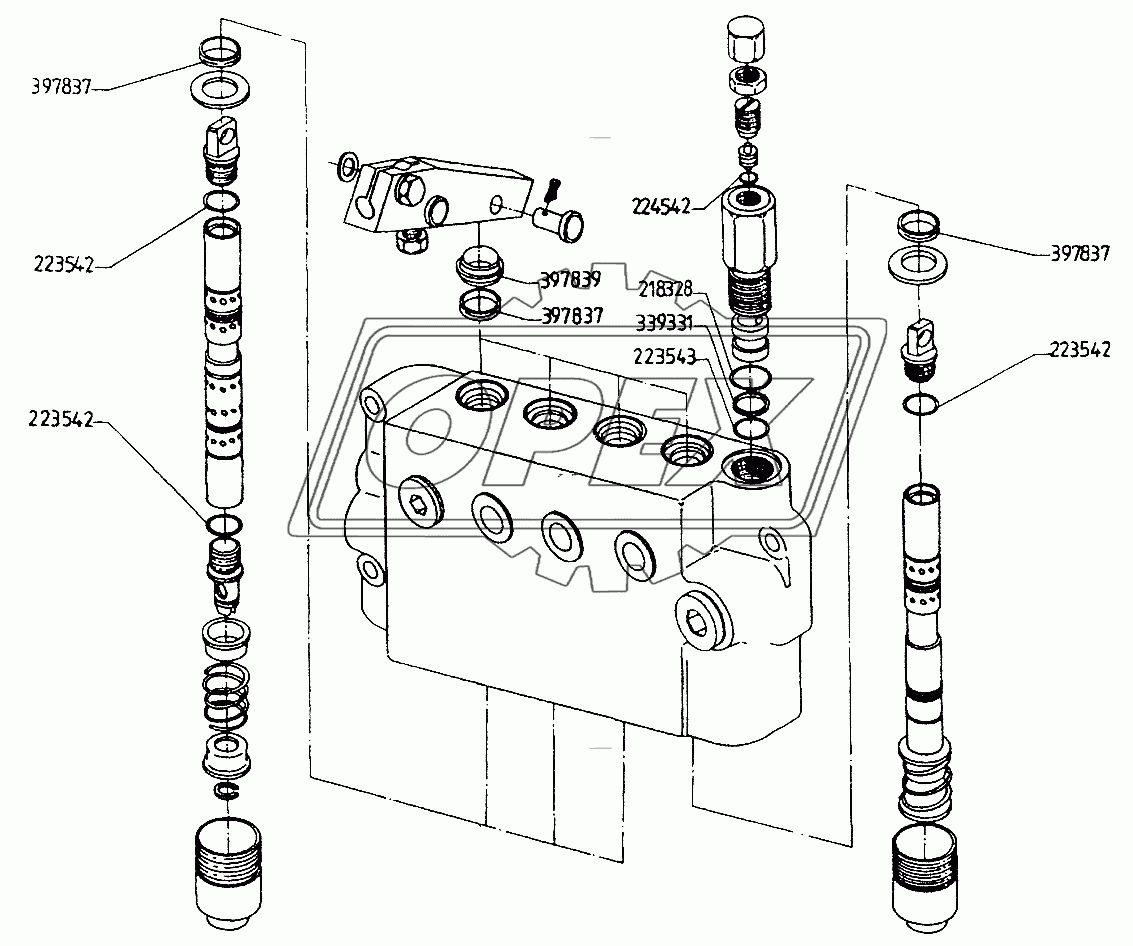 397837
223542
223542
397839
397837
224542
218328
339331
223543
397837
223542
OPEX