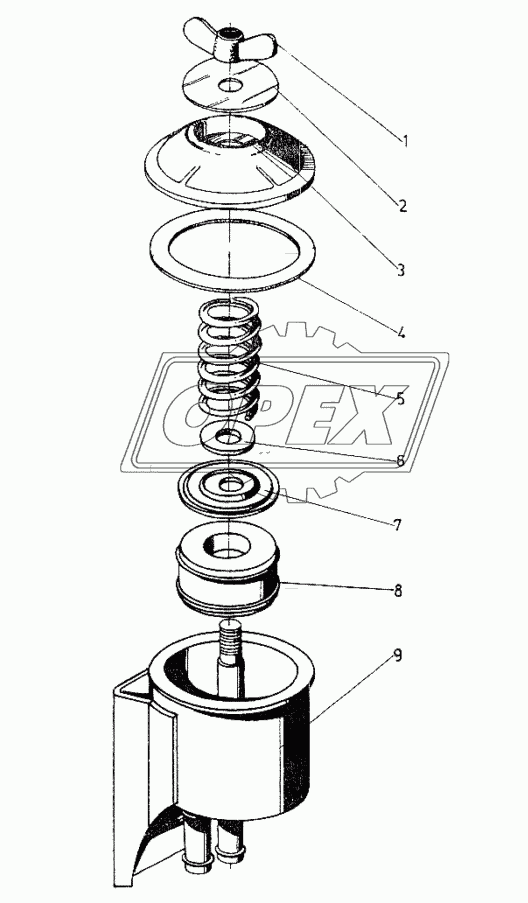 1
2
3
4
5
6
7
8
9
OPEX