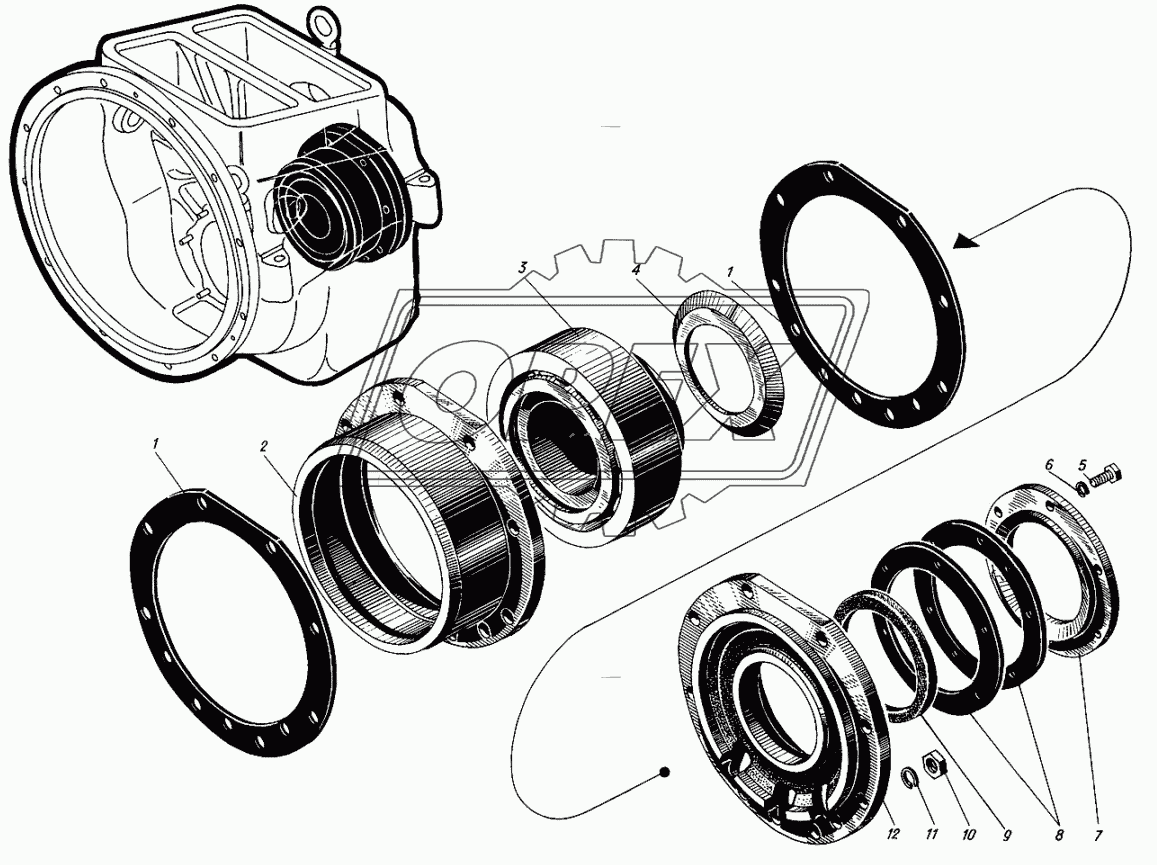 3
4
1
1
2
6
5
12
11
10
9
8
7