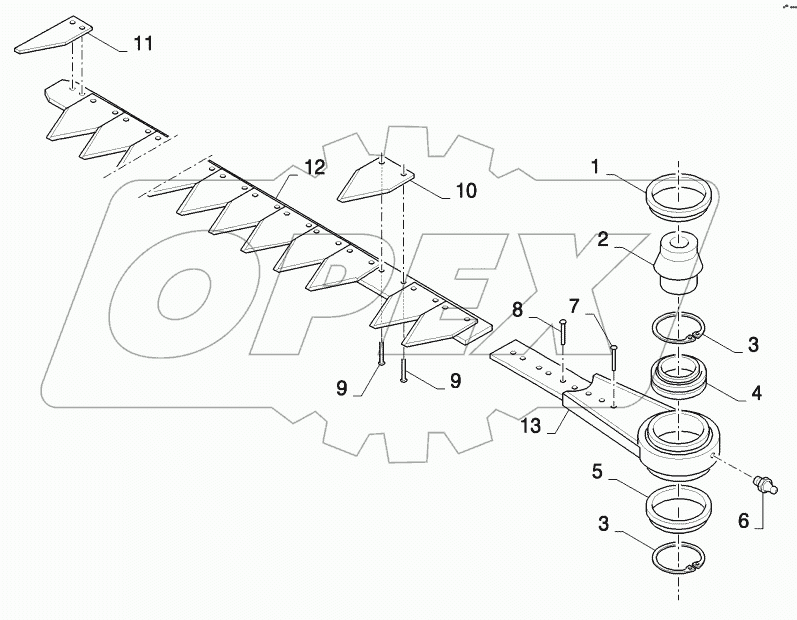 11
12
10
1
2
8
7
3
9
9
4
13
5
6
3
OPEX