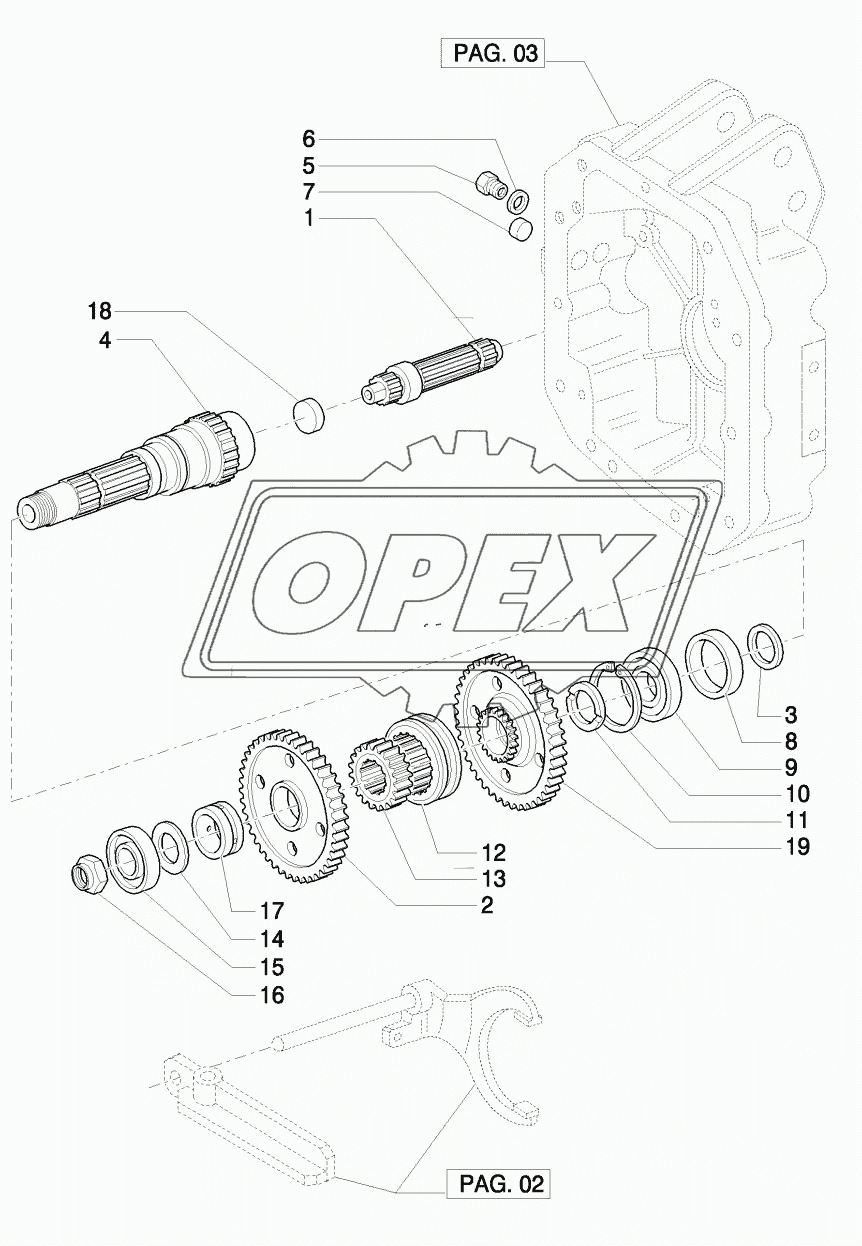 PAG. 03

6
5
7
1
18
4

OPEX

3
8
9
10
11
19
12
13
2
17
14
15
16

PAG. 02