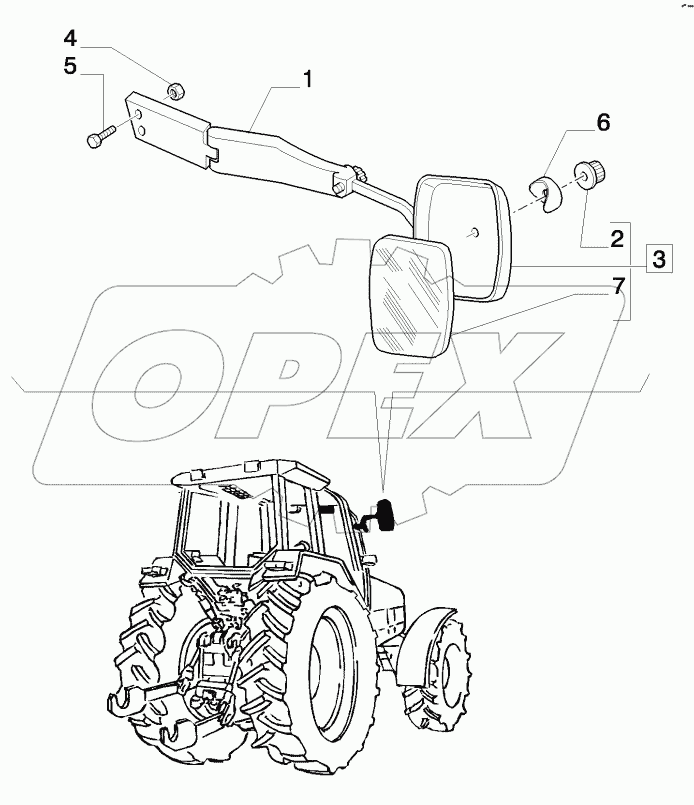 4
5
1
6
2
3
7
OPEX