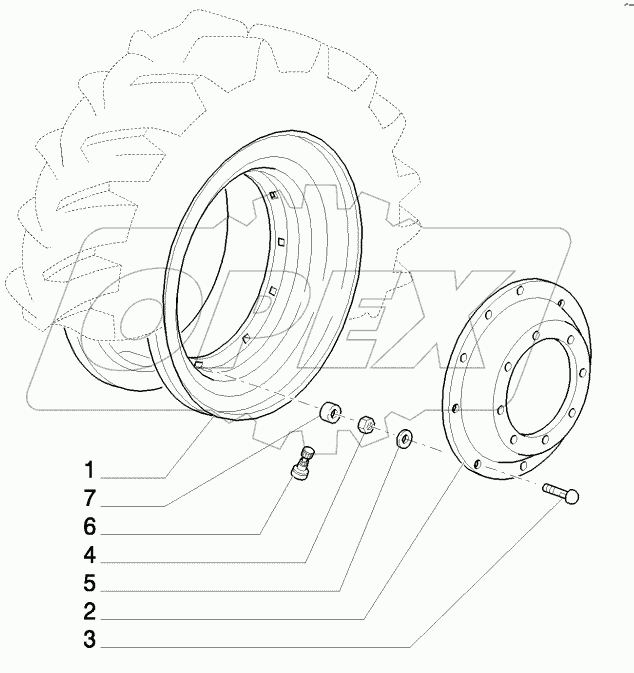 OPEX

1
7
6
4
5
2
3