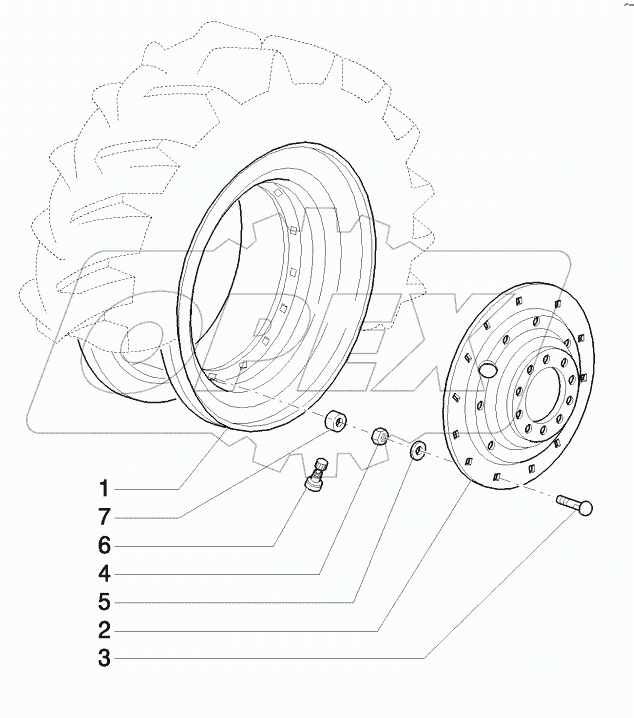 OPEX

1
7
6
4
5
2
3