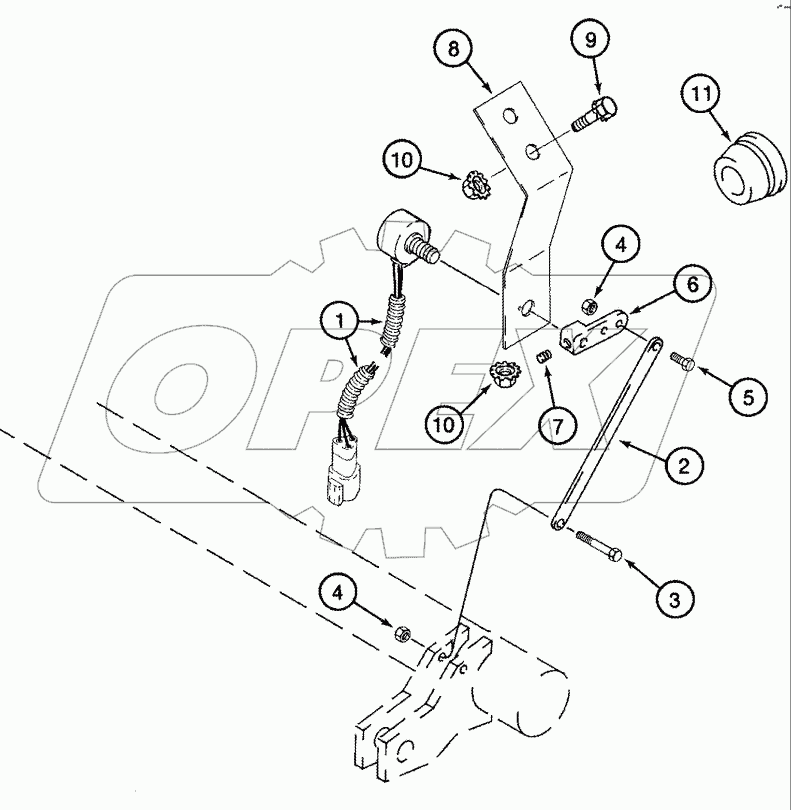 8
9
11
10
4
6
1
5
10
7
2
3
4
OPEX