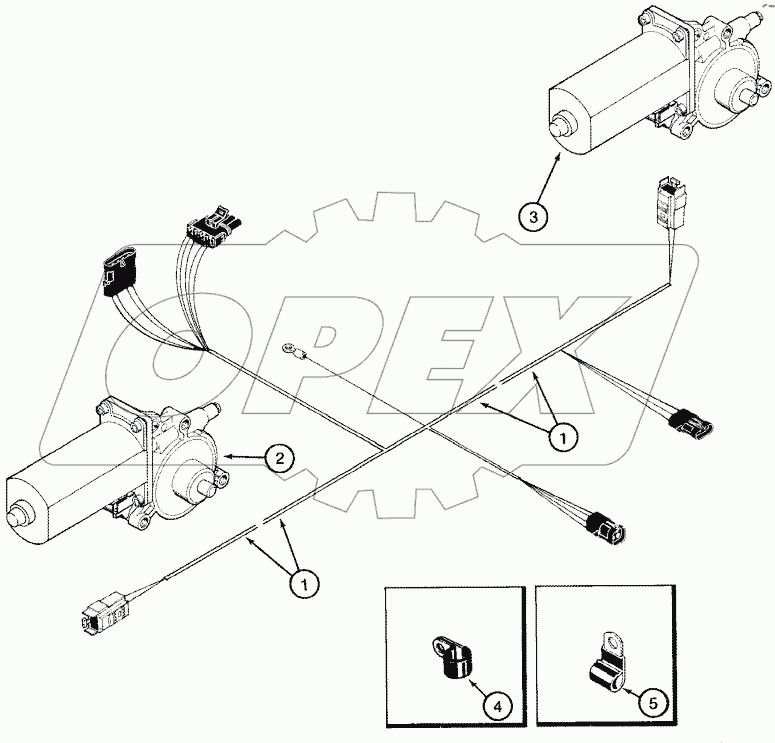 3
OPEX
1
2
1
4
5