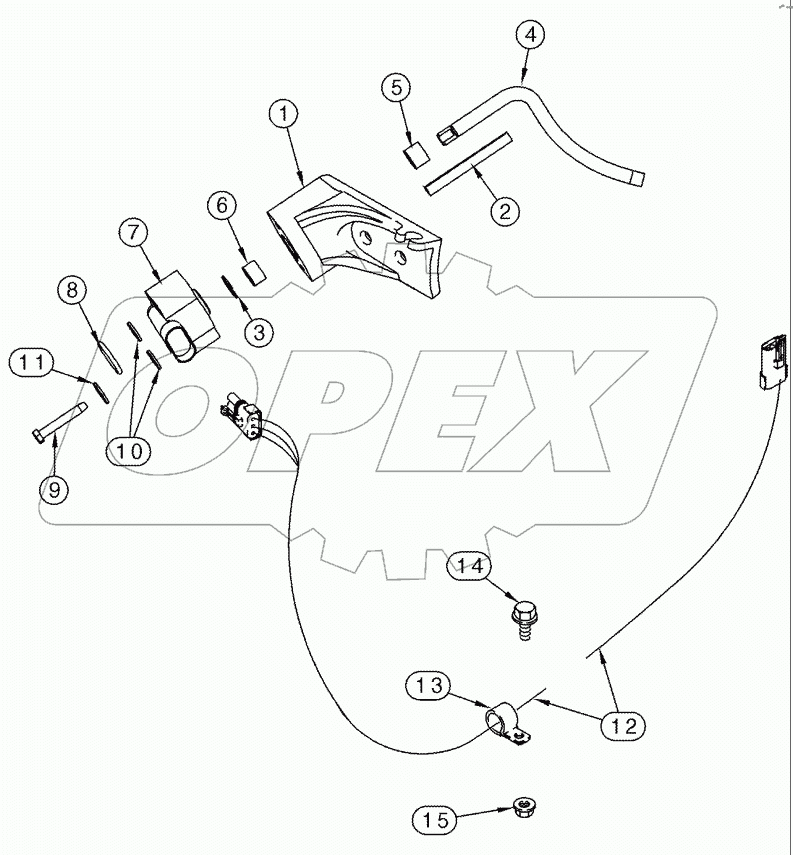 4
5
1
2
6
7
3
8
11
10
9
OPEX
14
13
12
15