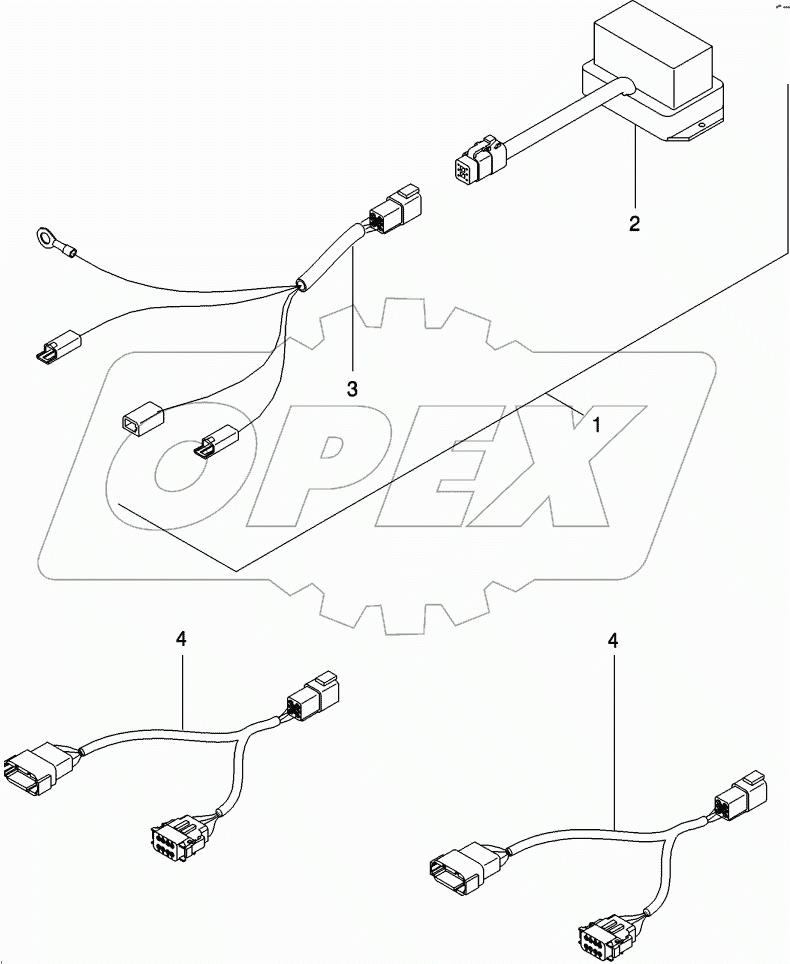 2
3
1
OPEX
4
4