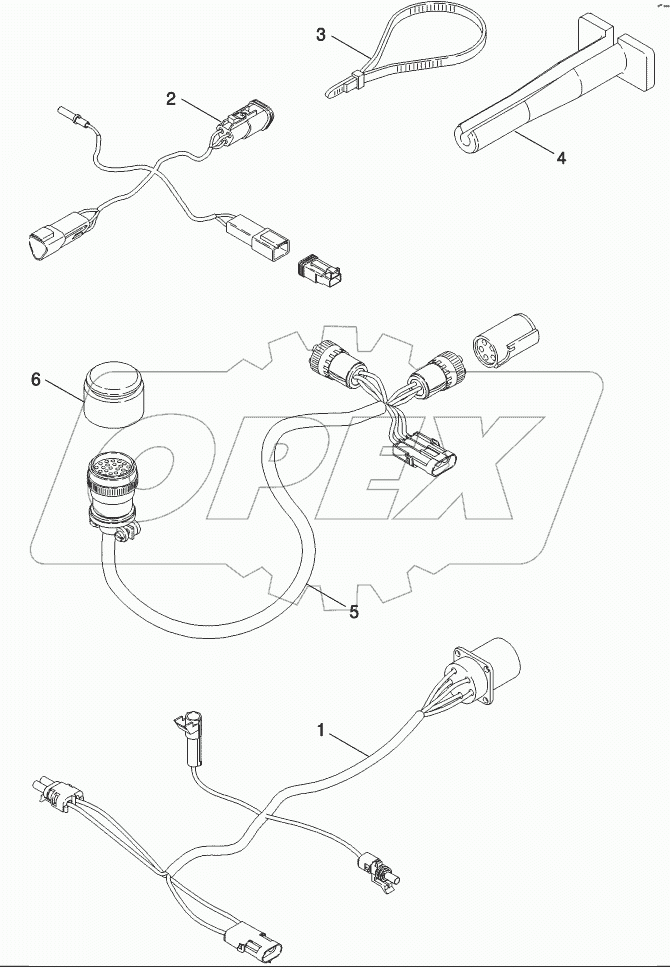 3
2
4
6
OPEX
5
1