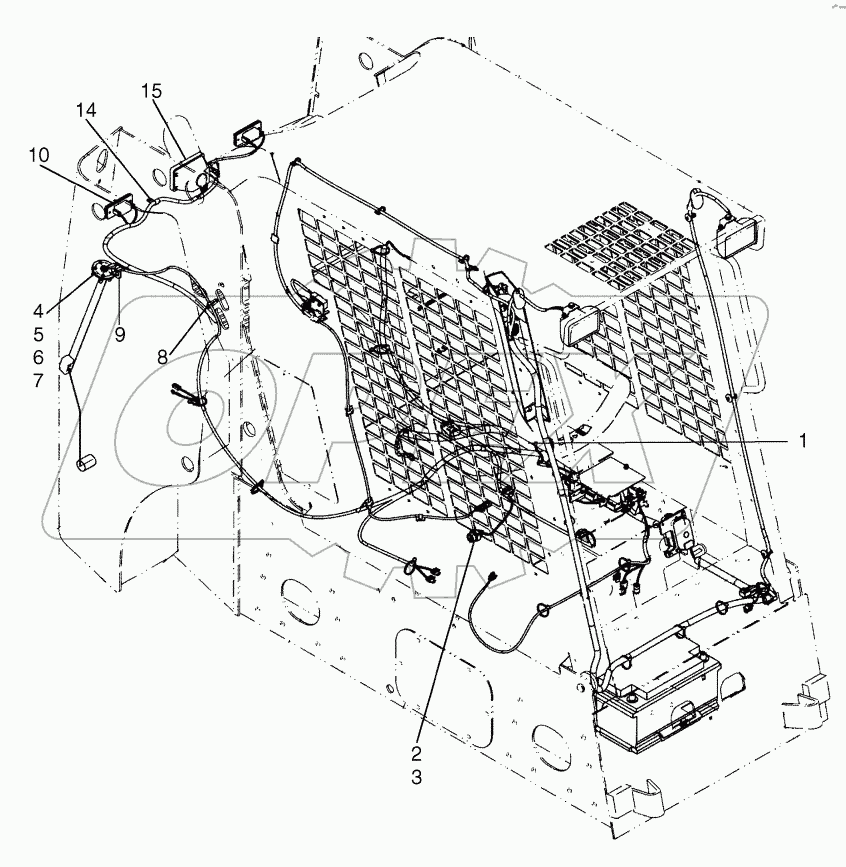 15
14
10
4
5
6
7
9
8
1
2
3