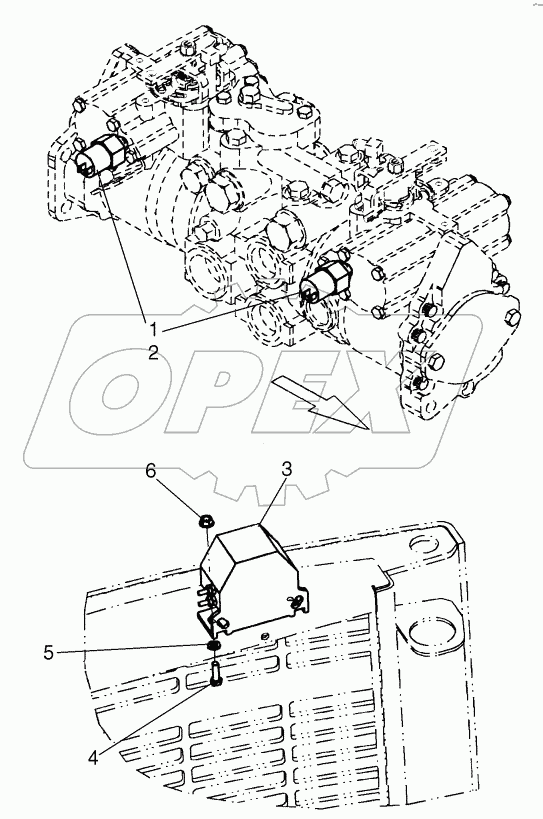 1
2
OPEX
6
3
5
4