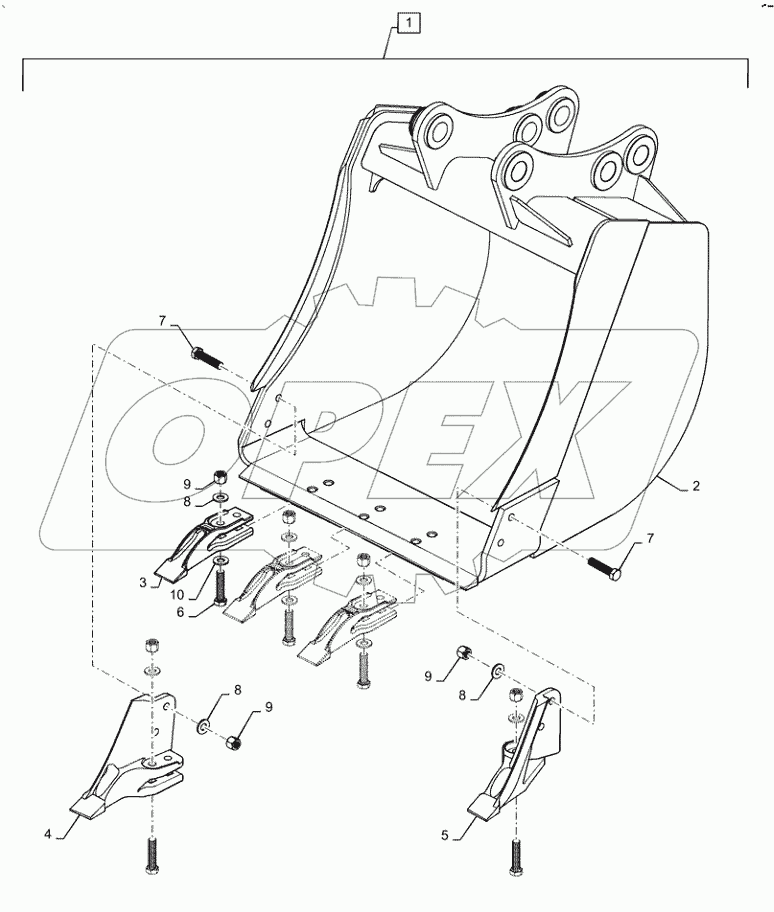 1
7
OPEX
2
9
8
3
10
6
7
9
8
8
9
4
5