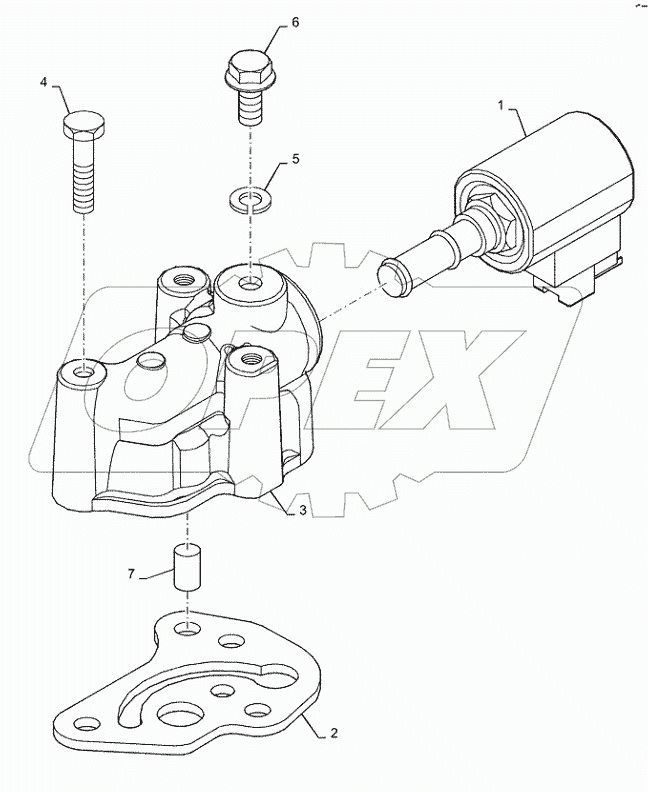 6
4
1
5
OPEX
3
7
2