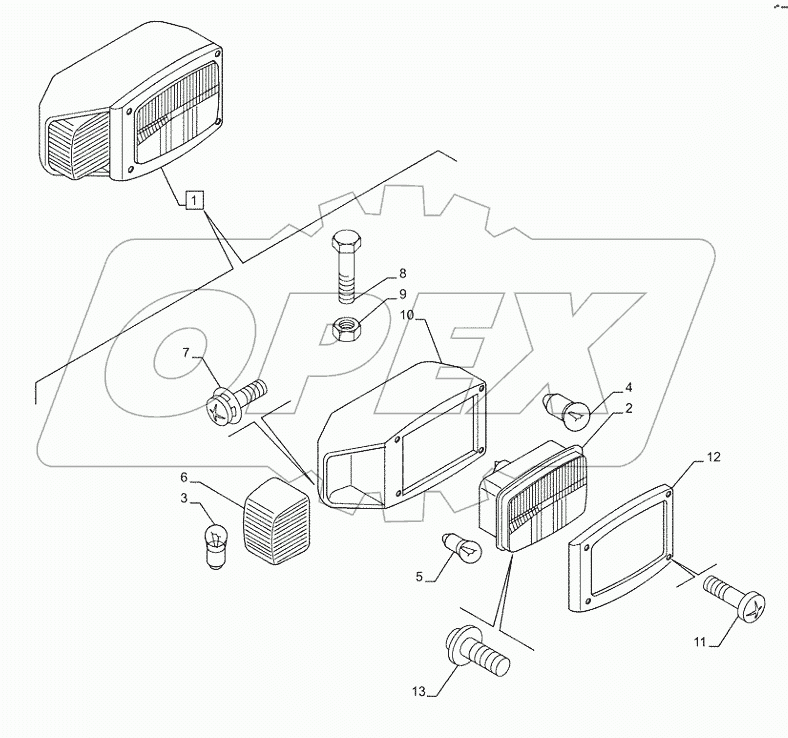 1
8
9
10
7
4
2
12
6
3
5
11
13
OPEX