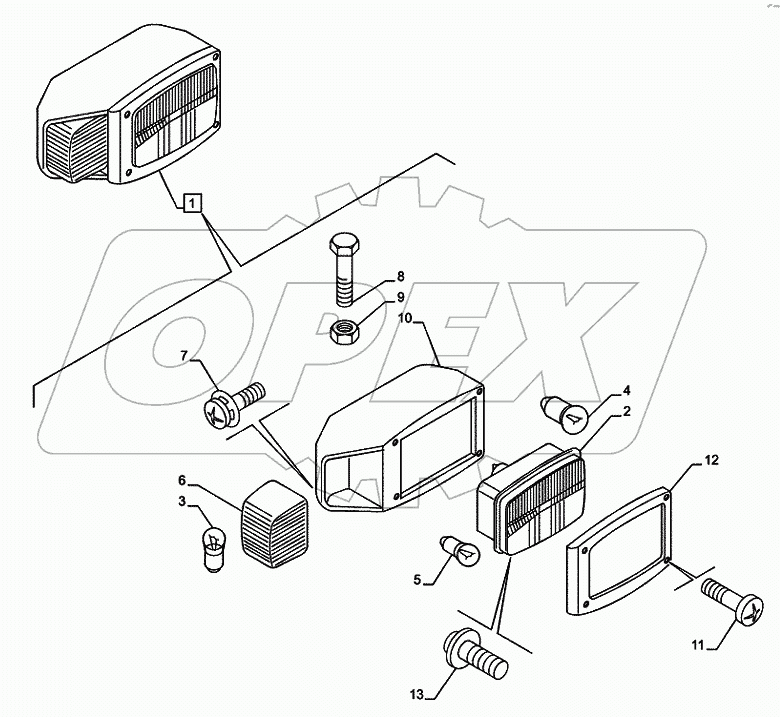 1
8
9
10
7
4
2
12
6
3
5
11
13
OPEX