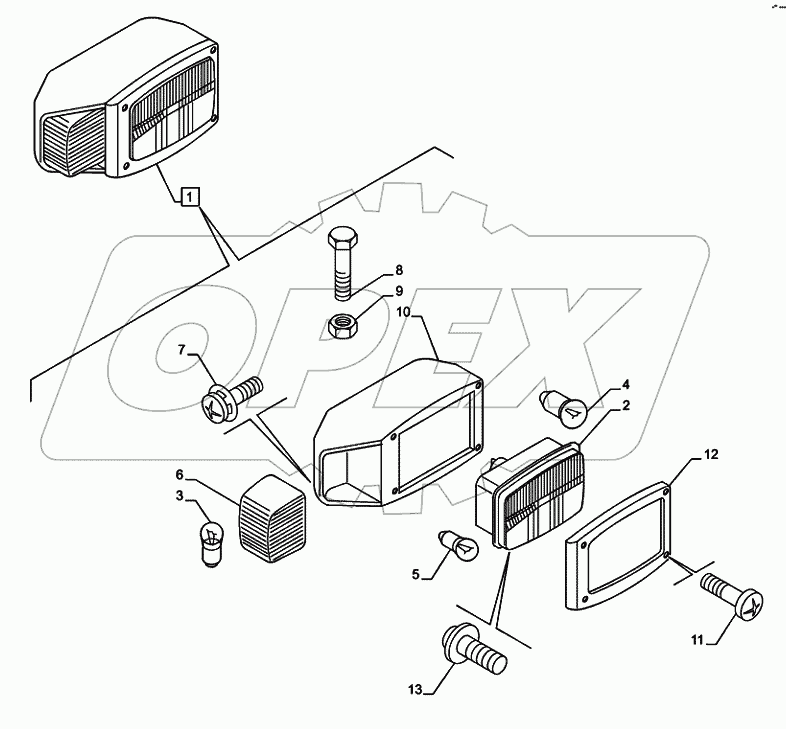 1
8
9
10
7
4
2
12
6
3
5
11
13
OPEX