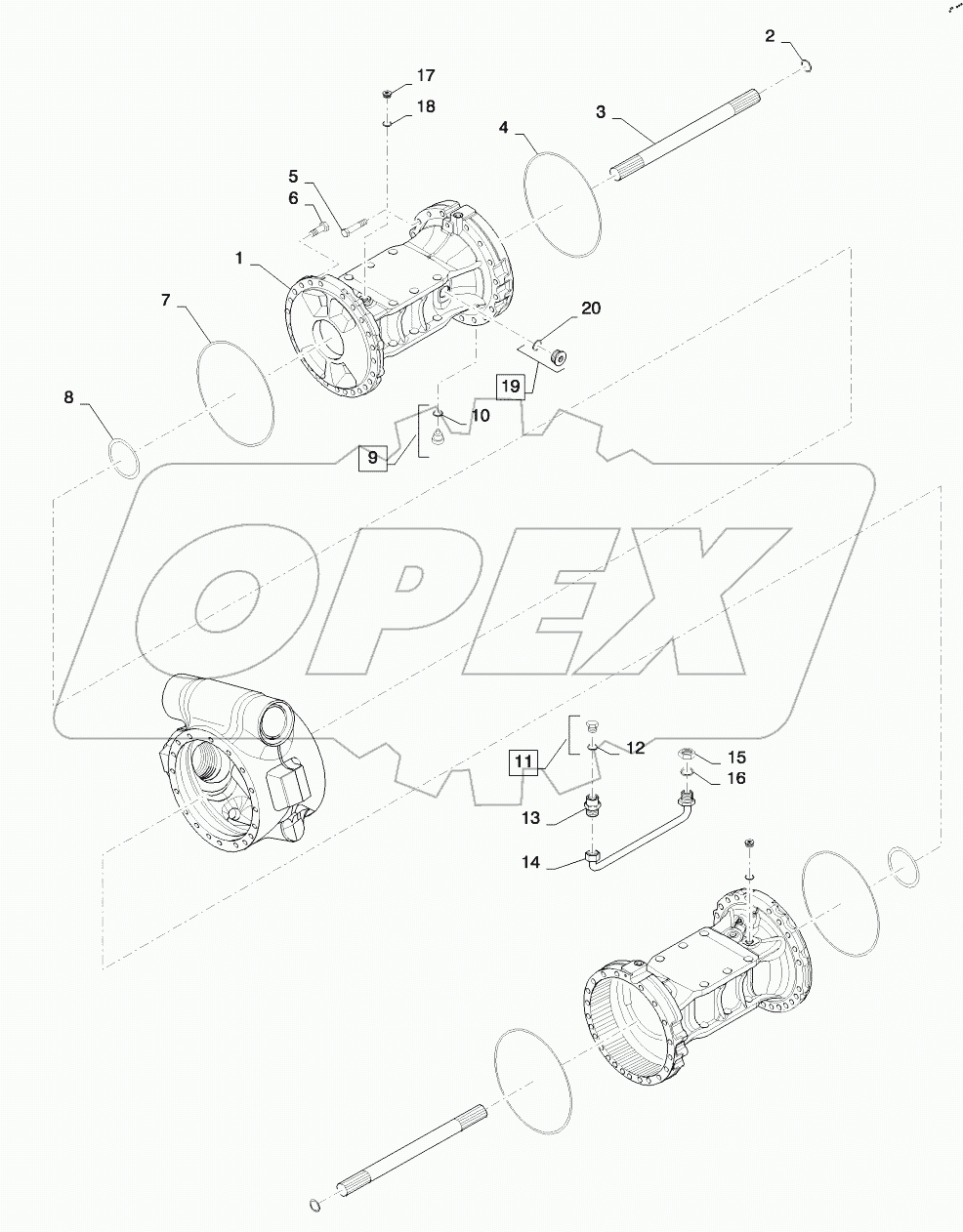 2
17
18
3
4
5
6
1
7
20
19
8
10
9
OPEX
11
12
15
16
13
14