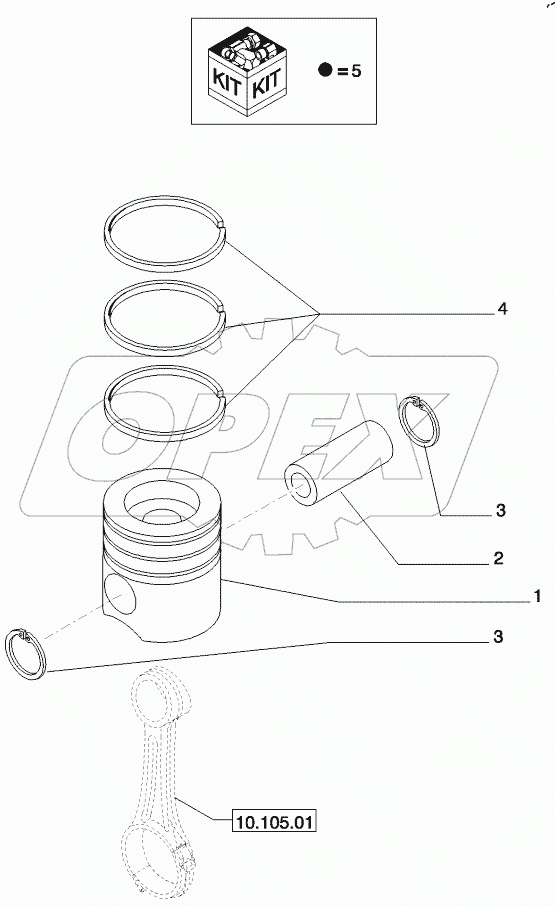 KIT KIT

● = 5

4

OPEX

3

2

1

3

10.105.01