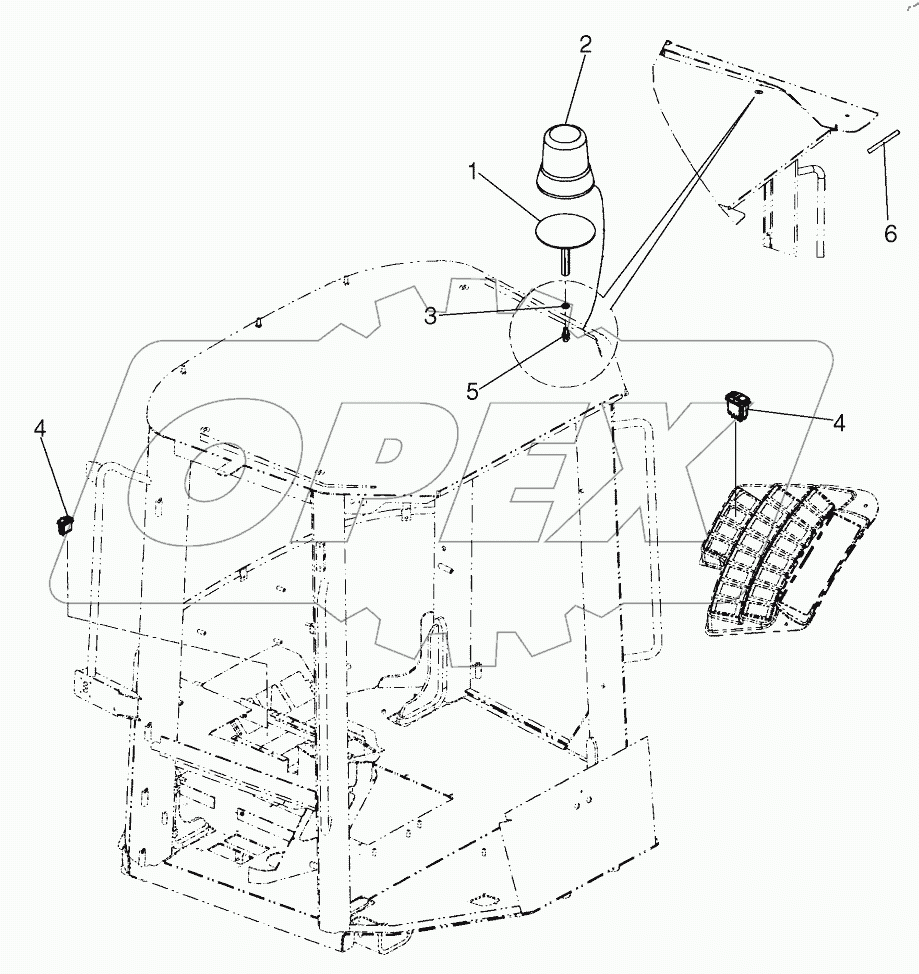 2
1
6
3
5
4
4
OPEX