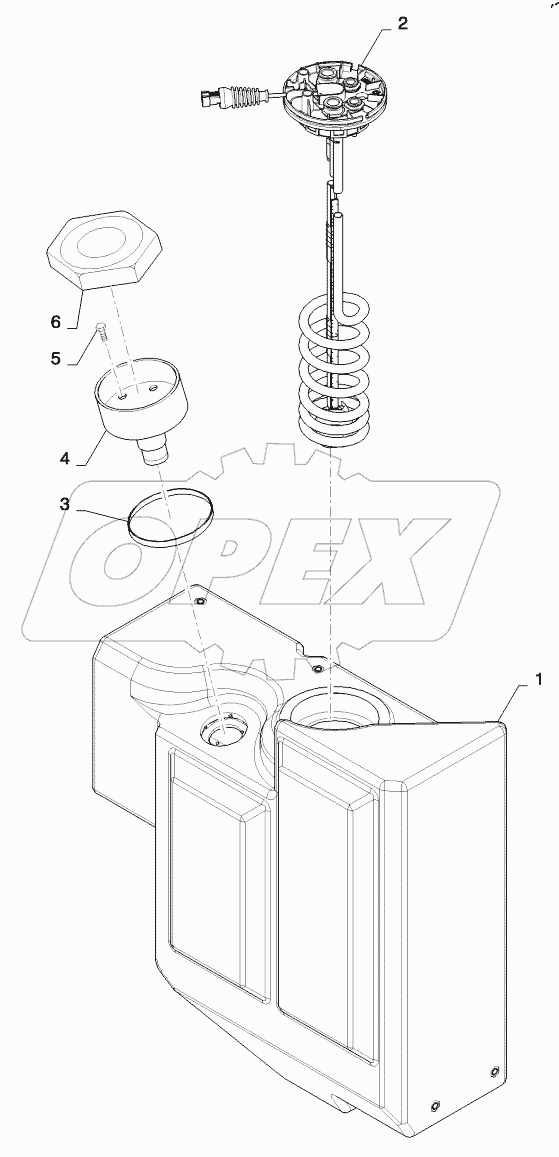 2
6
5
4
3
OPEX
1