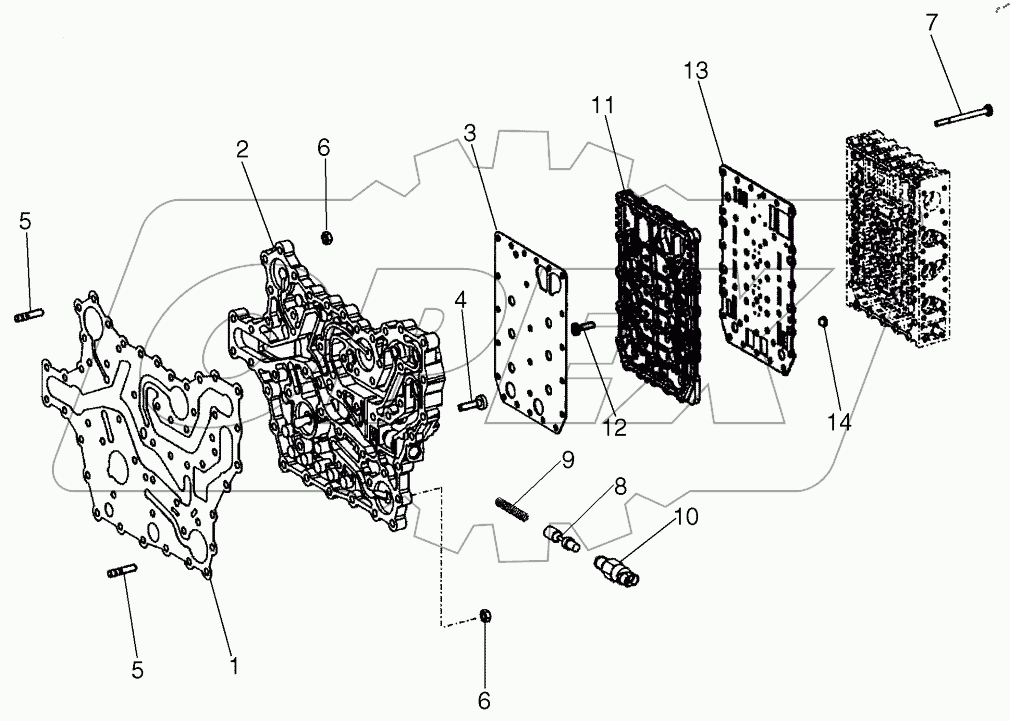 7
13
11
3
2
6
5
4
12
14
9
8
10
5
1
6