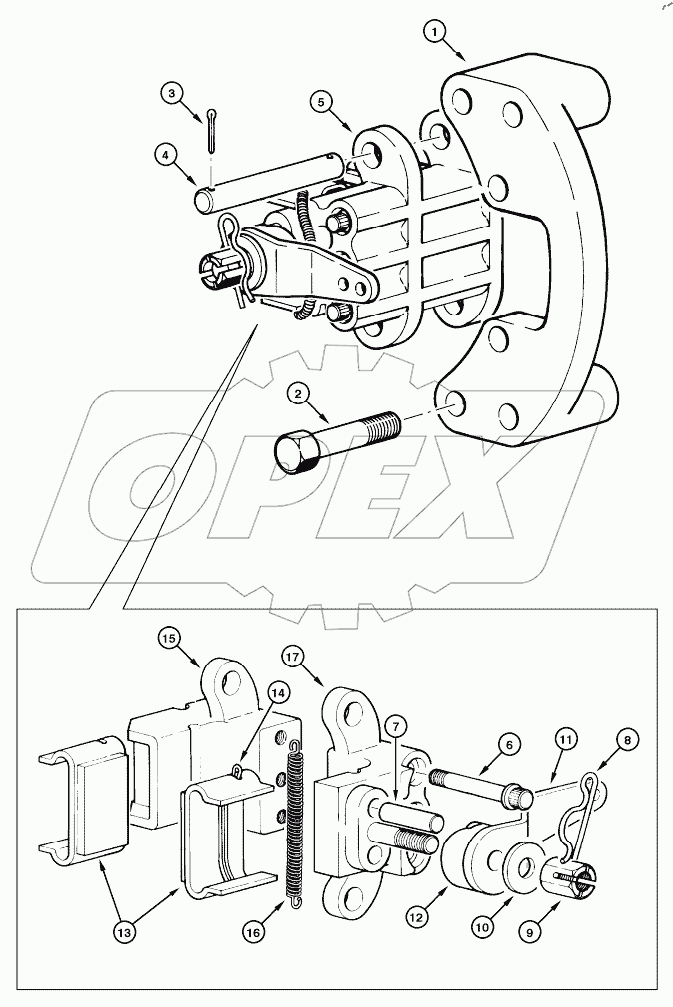 1
3
5
4
2
OPEX
15
17
14
7
6
11
8
13
16
12
10
9