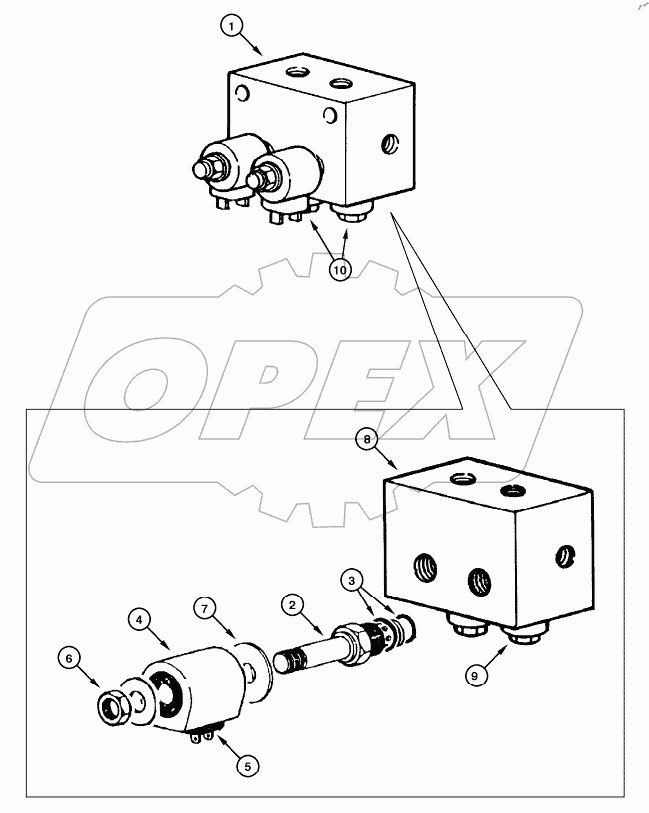 1
10
OPEX
8
3
2
7
4
6
9
5