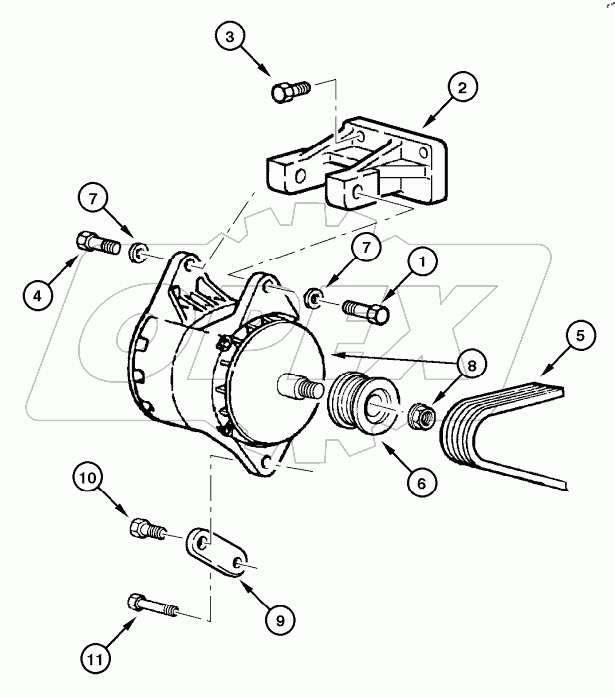 3
2
7
4
7
1
5
8
6
10
9
11
OPEX