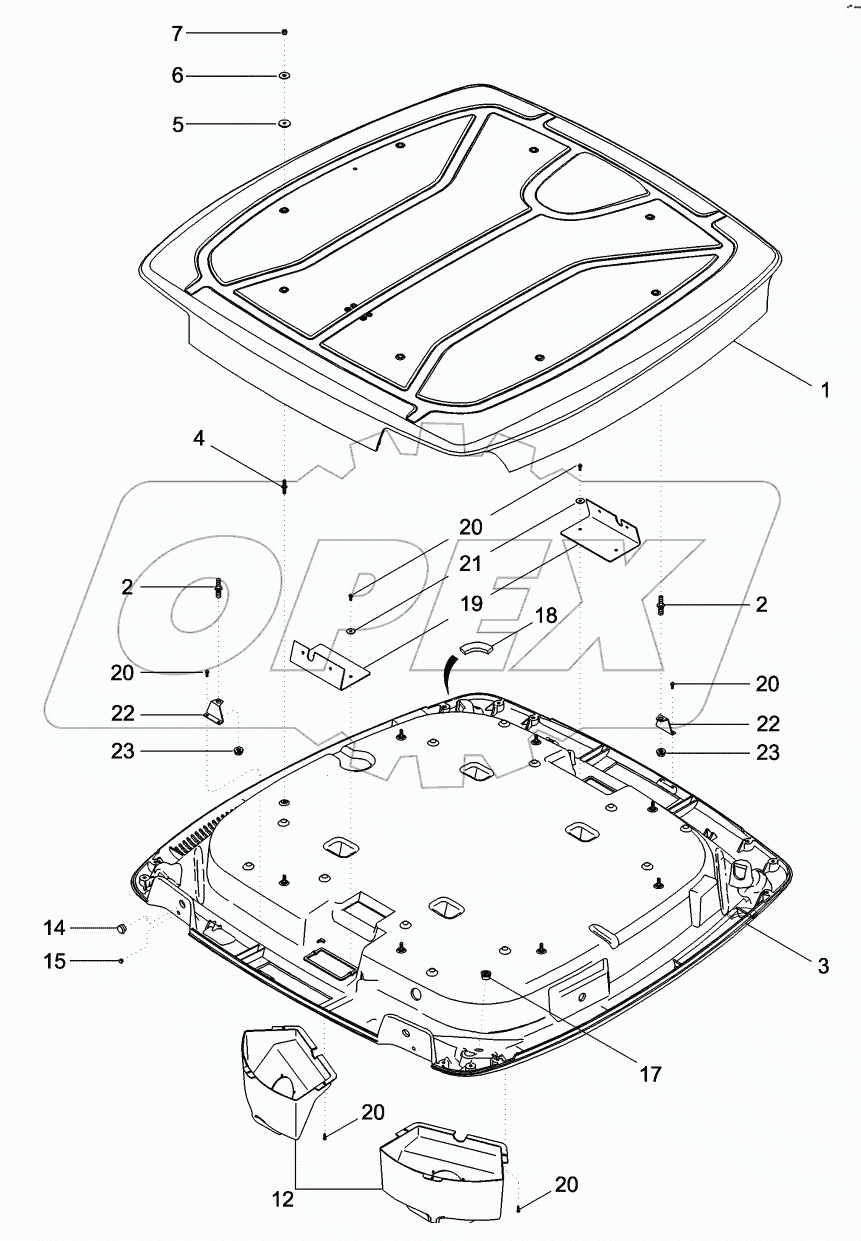 7
6
5
1
4
20
21
19
18
2
2
20
20
22
22
23
23
14
15
3
17
20
12
20
OPEX