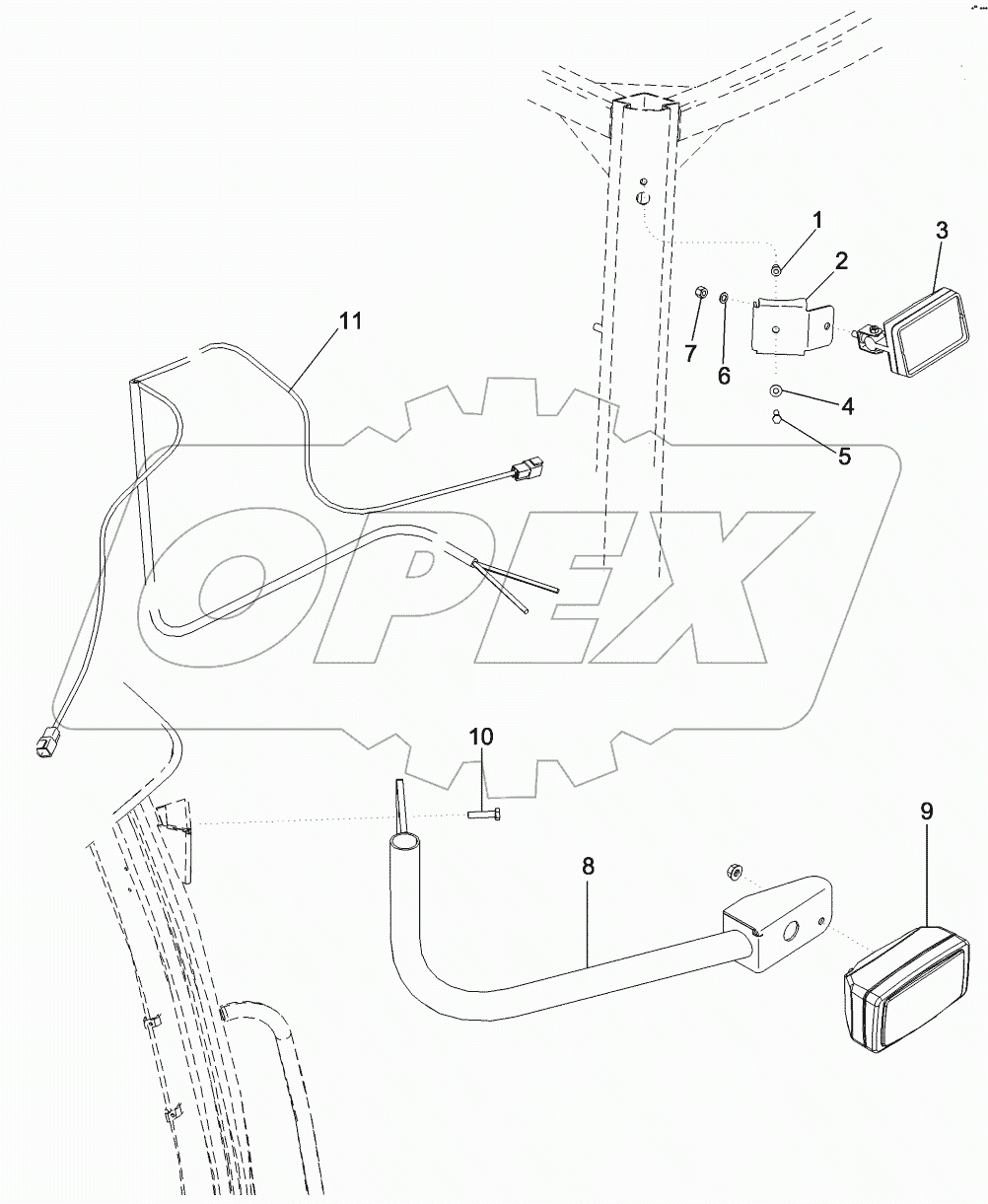 1
2
3
11
7
6
4
5
OPEX
10
9
8