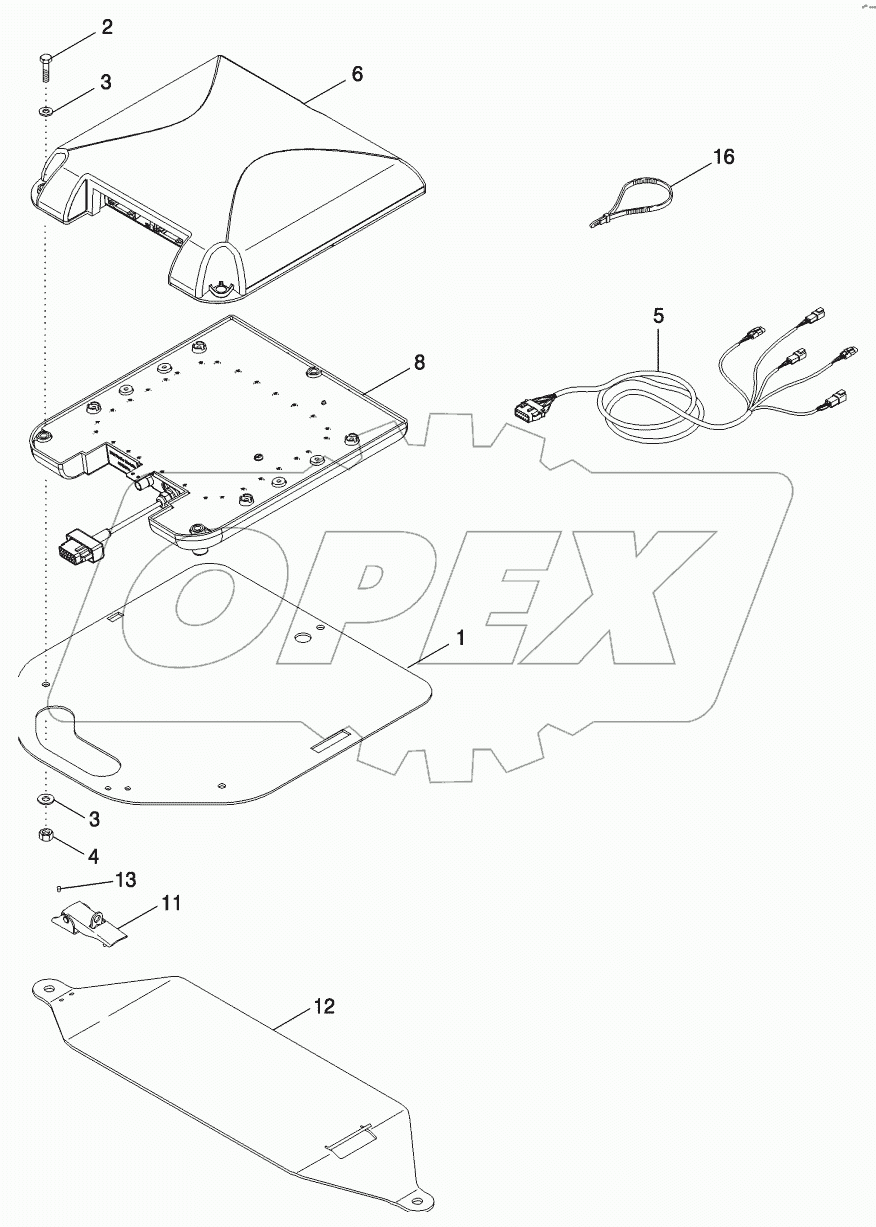 2
3
6
16
5
8
OPEX
1
3
4
13
11
12