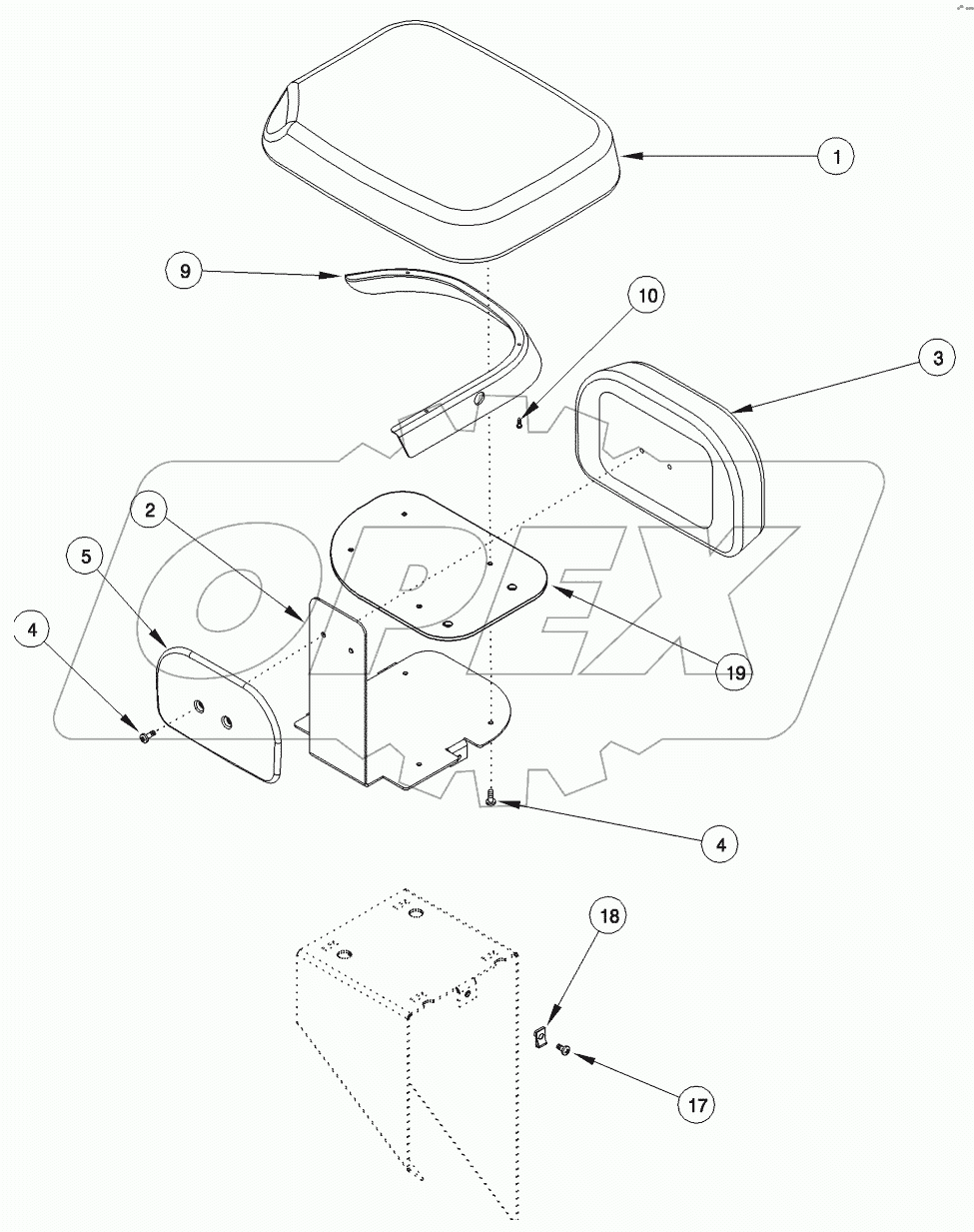 1
9
10
3
2
5
4
19
4
18
17
OPEX