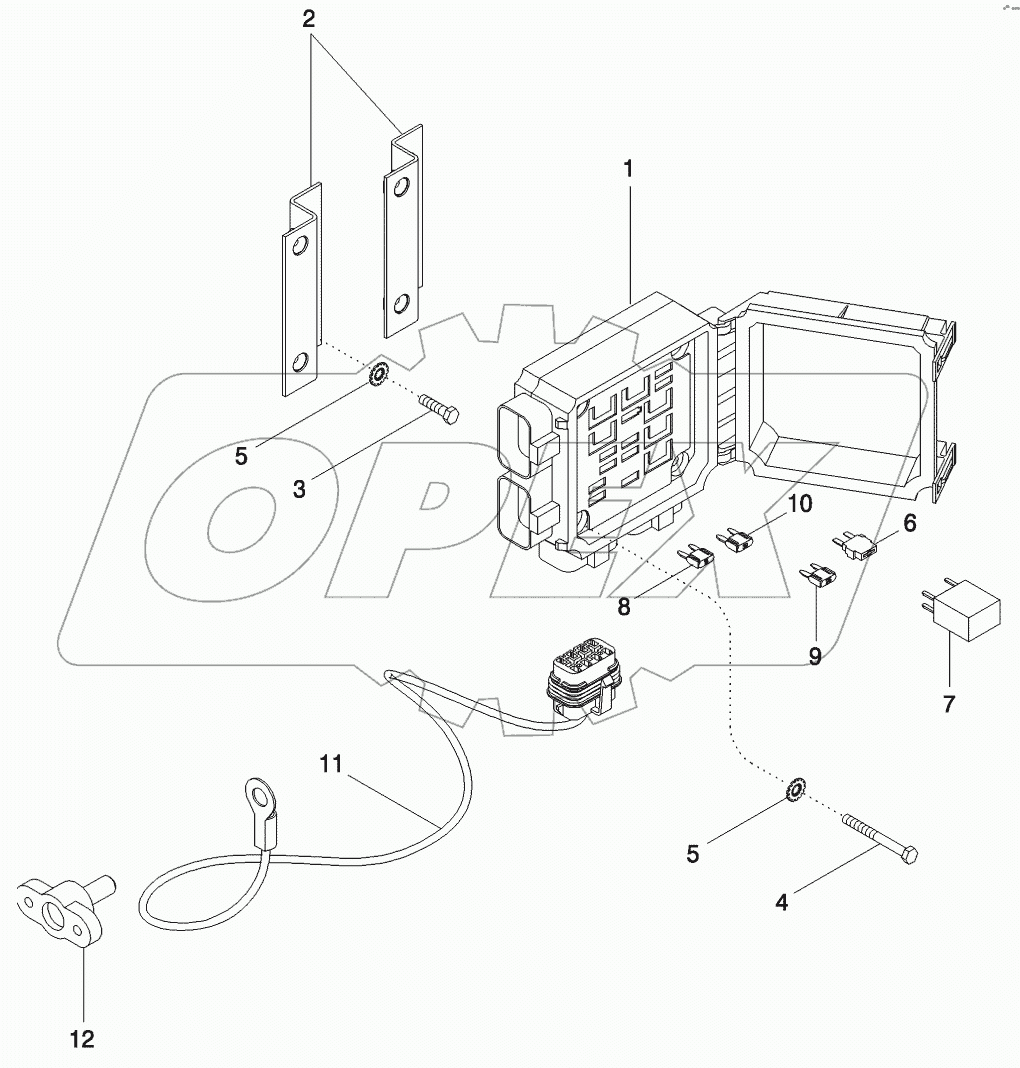 2

1

5

3

10

6

8

9

7

11

5

4

12

OPEX